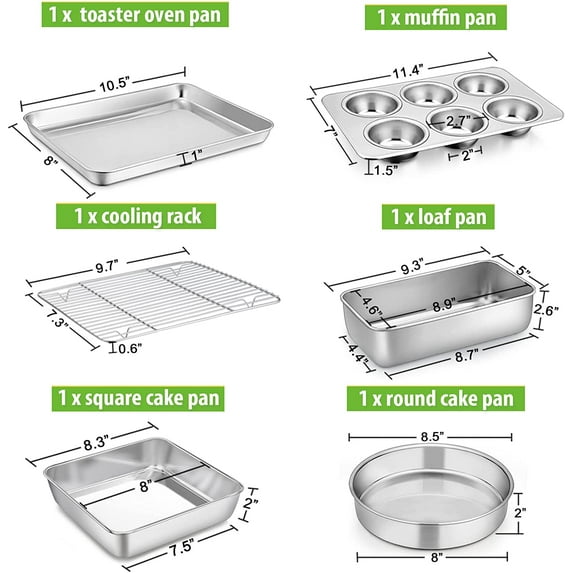 1 x toaster oven pan

10.5"
8"
1"

1 x muffin pan

11.4"
7"
2.7"
2"
1.5"

1 x cooling rack

9.7"
7.3"
0.6"

1 x loaf pan

9.3"
5"
4.6"
8.9"
2.6"
4.4"
8.7"

1 x square cake pan

8.3"
8"
2"
7.5"

1 x round cake pan

8.5"
2"
8"