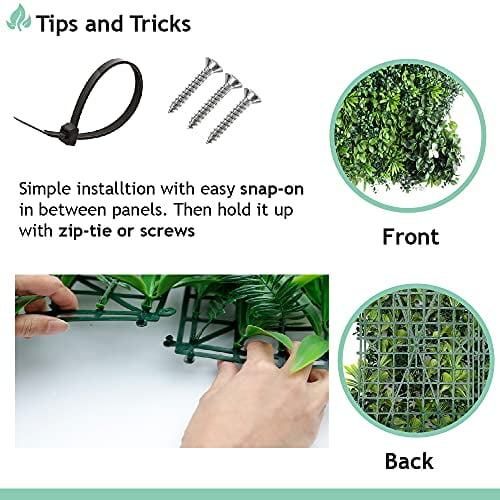 Tips and Tricks

Simple installtion with easy snap-on in between panels. Then hold it up with zip-tie or screws

Front

Back