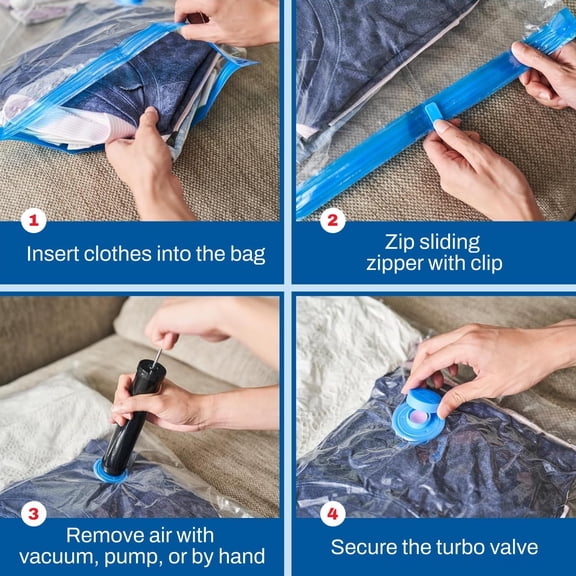 1
Insert clothes into the bag

2
Zip sliding zipper with clip

3
Remove air with vacuum, pump, or by hand

4
Secure the turbo valve