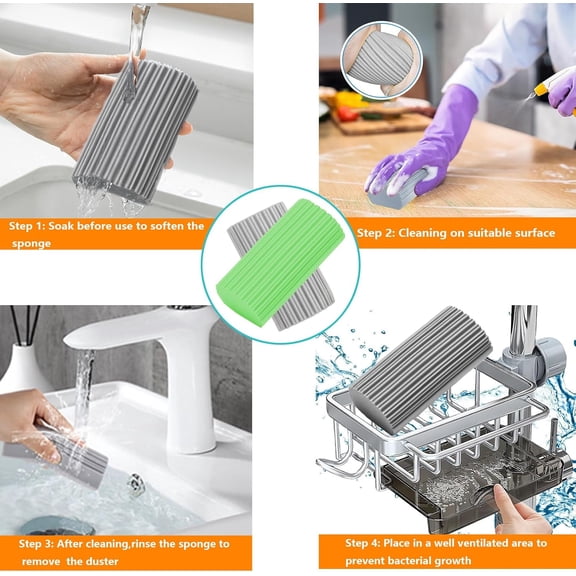 Step 1: Soak before use to soften the sponge

Step 2: Cleaning on suitable surface

Step 3: After cleaning,rinse the sponge to remove the duster

Step 4: Place in a well ventilated area to prevent bacterial growth