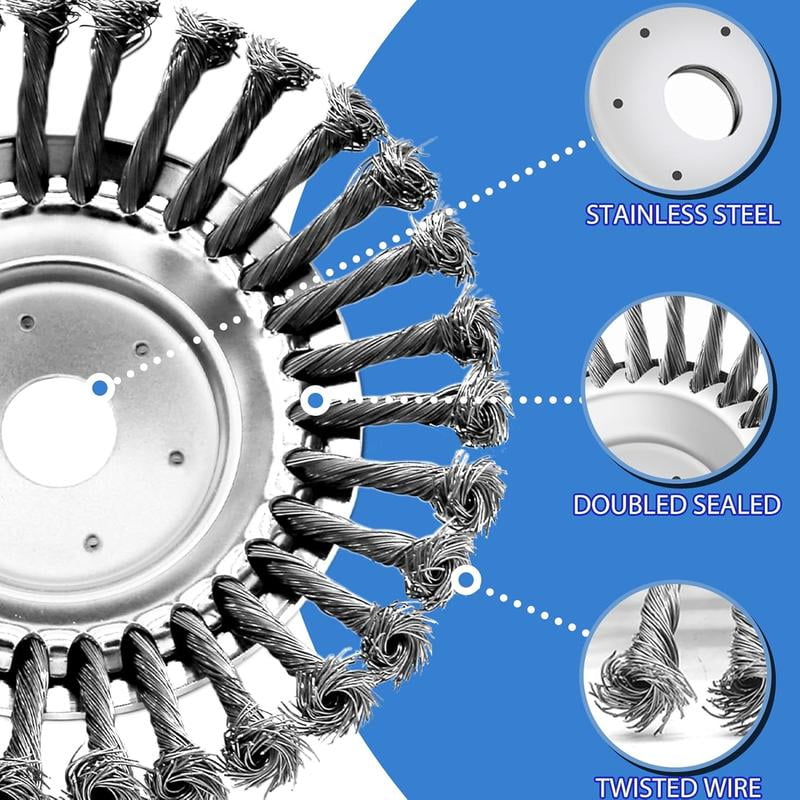 STAINLESS STEEL

DOUBLED SEALED

TWISTED WIRE