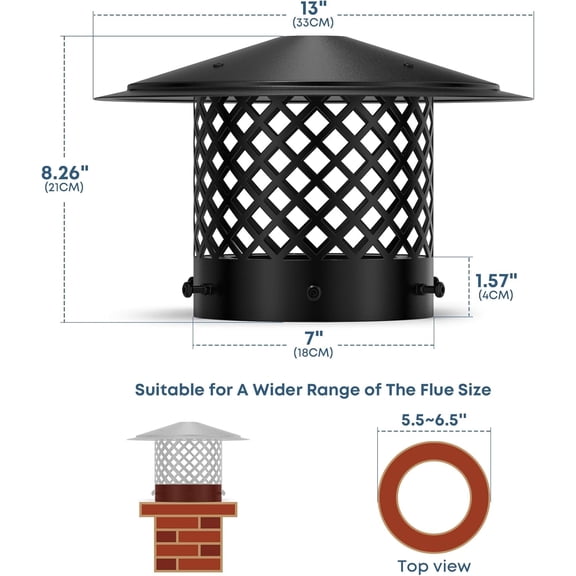 13"
(33CM)

8.26"
(21CM)

1.57"
(4CM)

7"
(18CM)

Suitable for A Wider Range of The Flue Size

5.5~6.5"

Top view