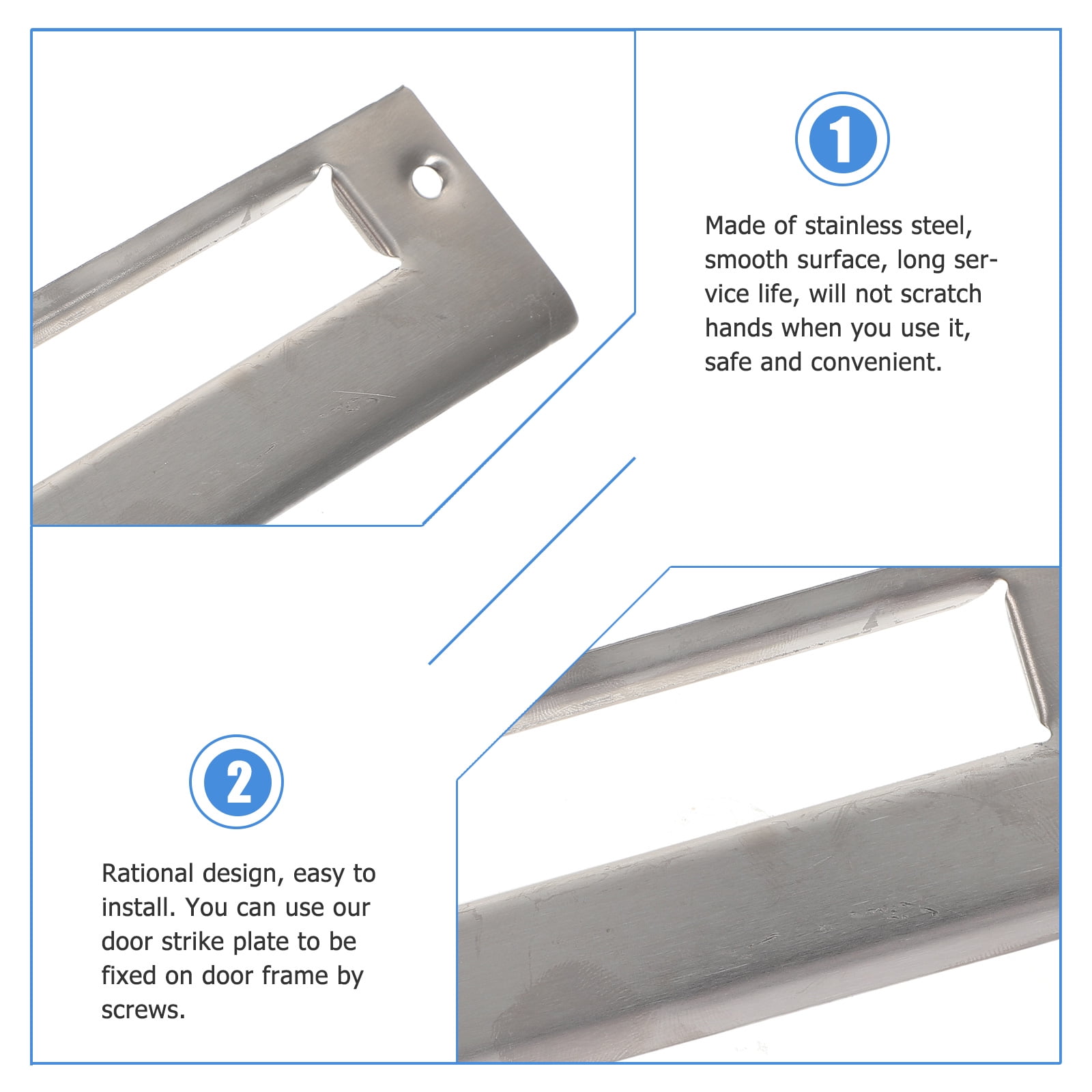 1

Made of stainless steel, smooth surface, long service life, will not scratch hands when you use it, safe and convenient.

2

Rational design, easy to install. You can use our door strike plate to be fixed on door frame by screws.