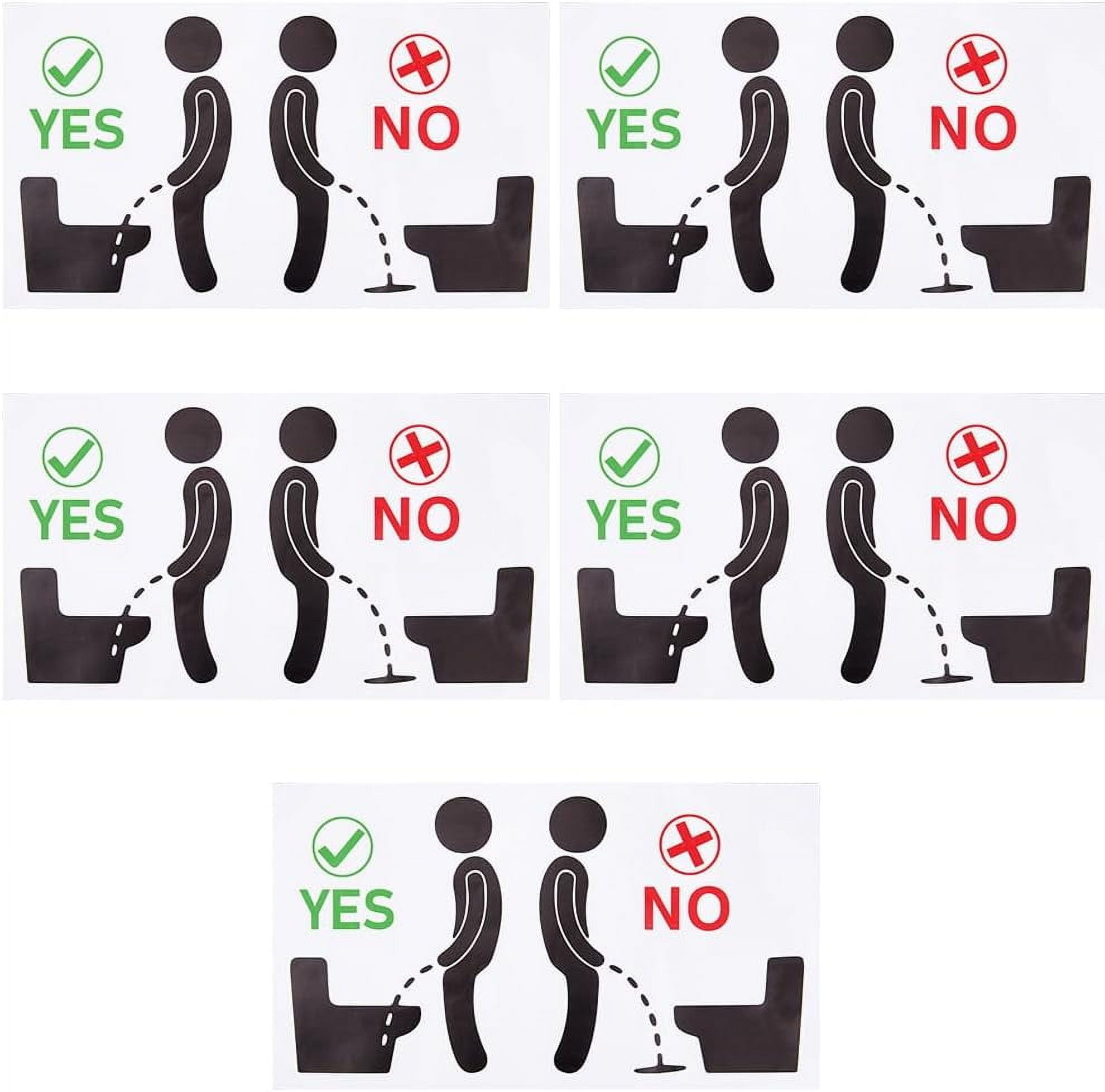 YES NO

YES NO

YES NO

YES NO

YES NO