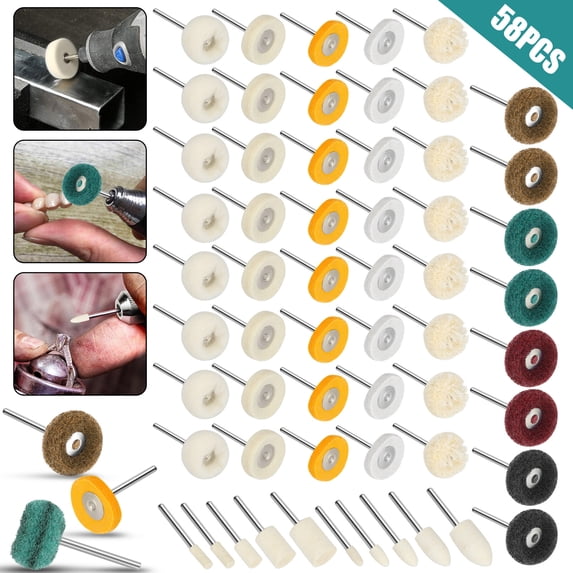 58PCS