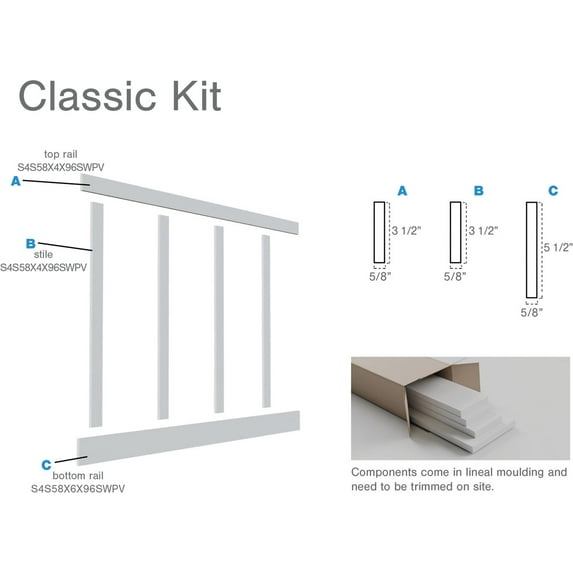 Classic Kit

top rail
S4S58X4X96SWPV
A

B
stile
S4S58X4X96SWPV

C
bottom rail
S4S58X6X96SWPV

A
3 1/2"
5/8"

B
3 1/2"
5/8"

C
5 1/2"
5/8"

Components come in lineal moulding and need to be trimmed on site.