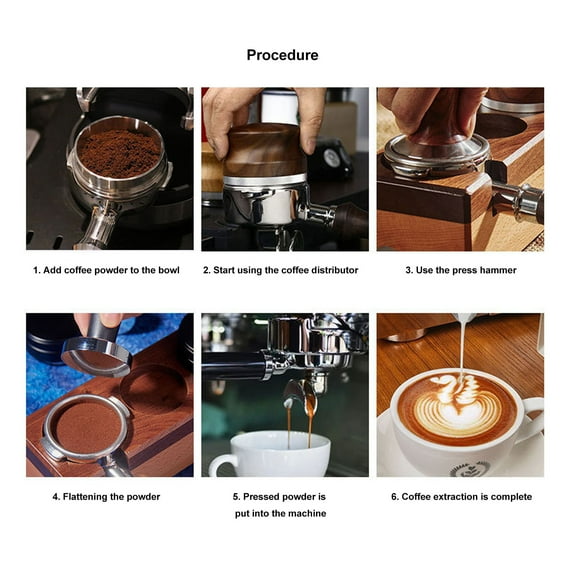 Procedure

1. Add coffee powder to the bowl

2. Start using the coffee distributor

3. Use the press hammer

4. Flattening the powder

5. Pressed powder is put into the machine

6. Coffee extraction is complete