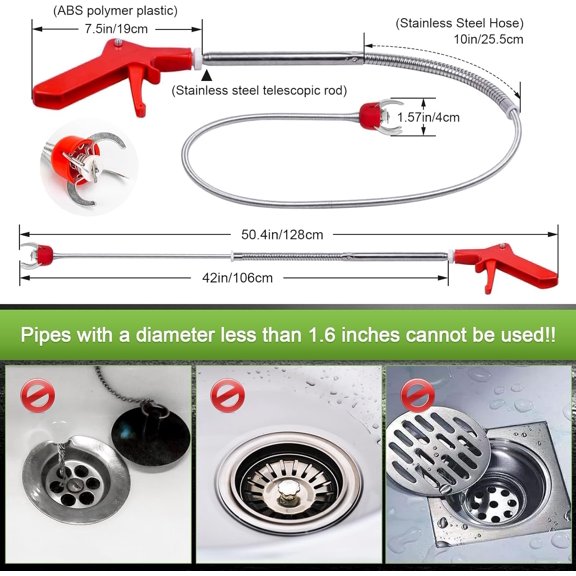 (ABS polymer plastic)
7.5in/19cm

(Stainless Steel Hose)
10in/25.5cm

(Stainless steel telescopic rod)

1.57in/4cm

50.4in/128cm

42in/106cm

Pipes with a diameter less than 1.6 inches cannot be used!!