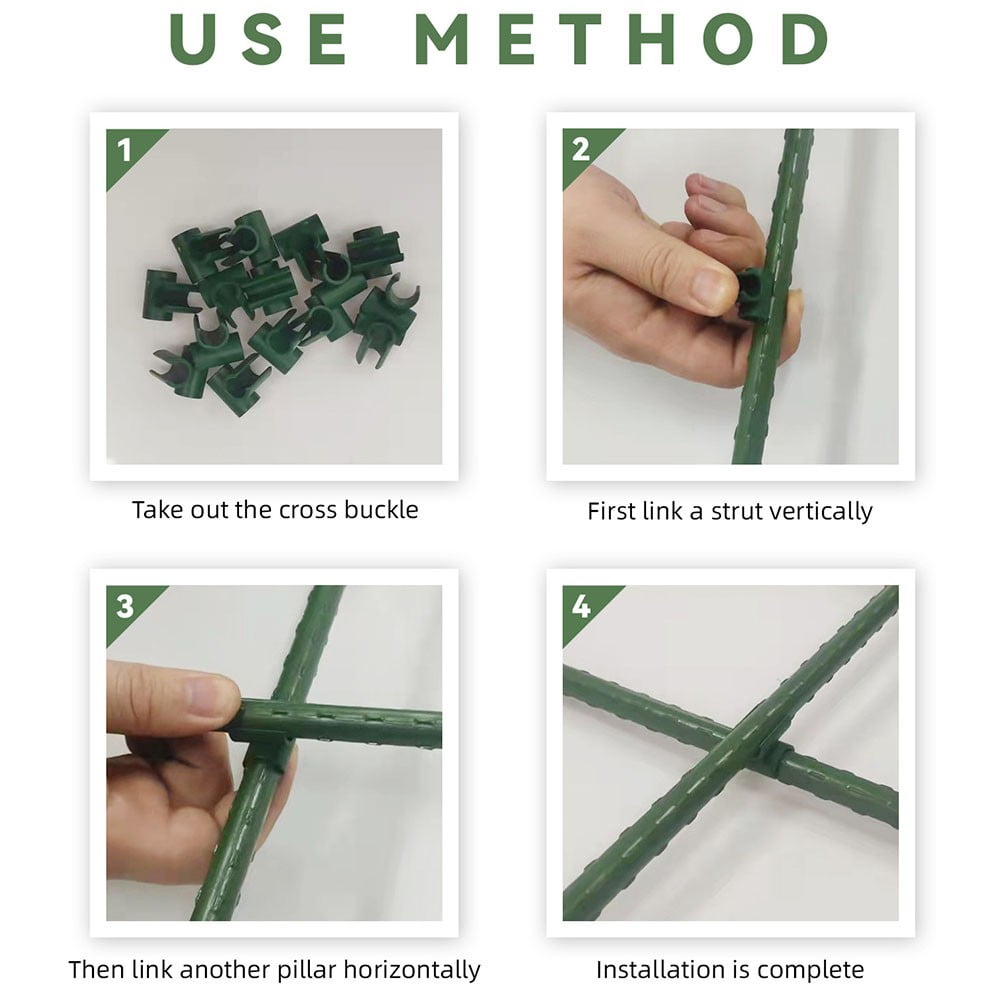 USE METHOD

1

Take out the cross buckle

2

First link a strut vertically

3

Then link another pillar horizontally

4

Installation is complete