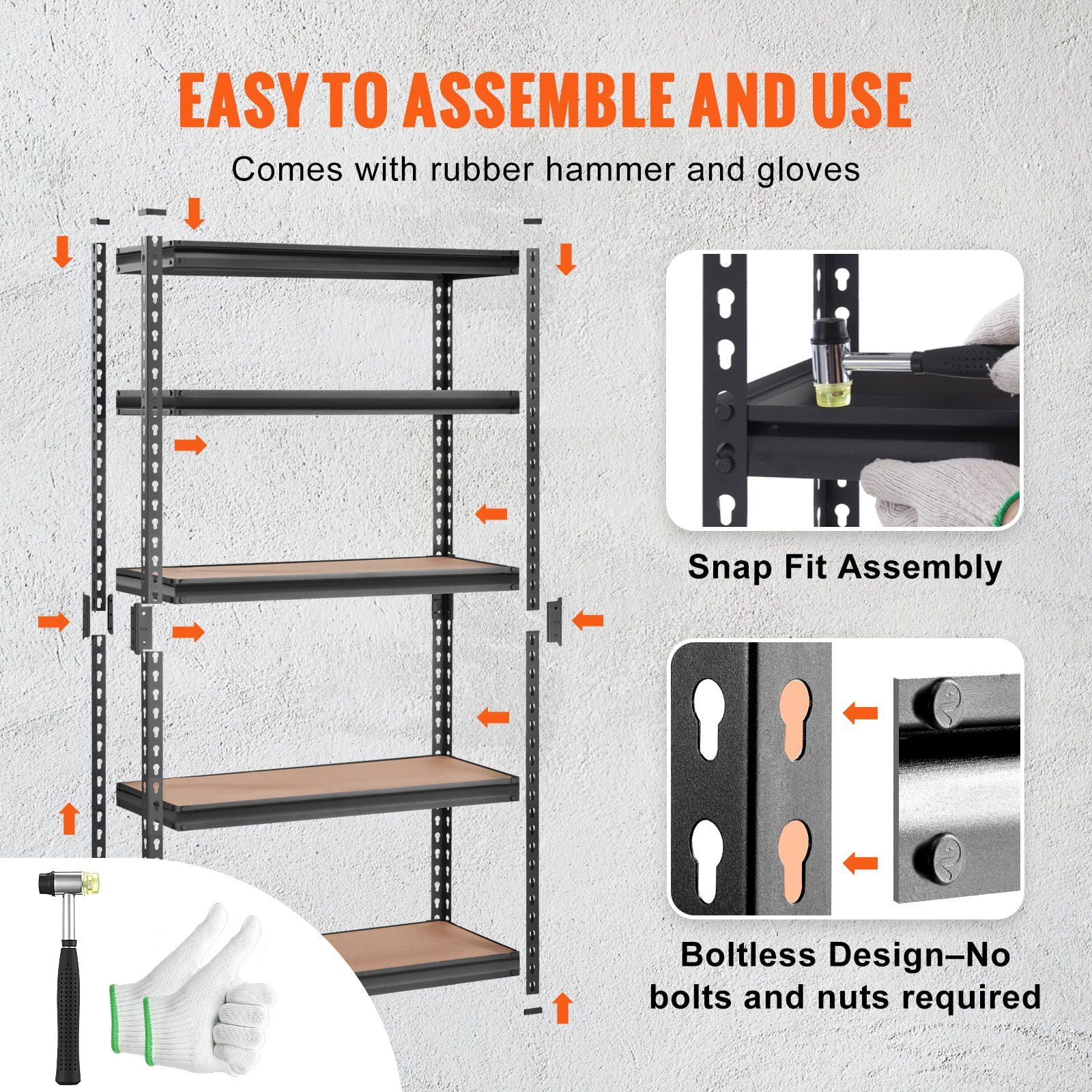 EASY TO ASSEMBLE AND USE

Comes with rubber hammer and gloves

Snap Fit Assembly

Boltless Design–No bolts and nuts required