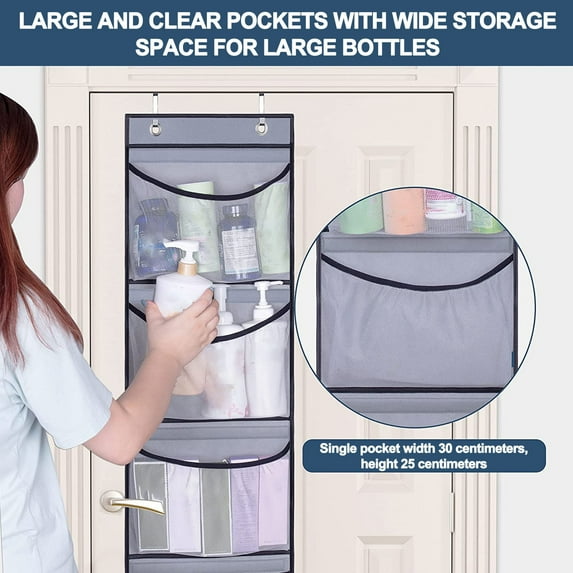 LARGE AND CLEAR POCKETS WITH WIDE STORAGE SPACE FOR LARGE BOTTLES

Single pocket width 30 centimeters, height 25 centimeters