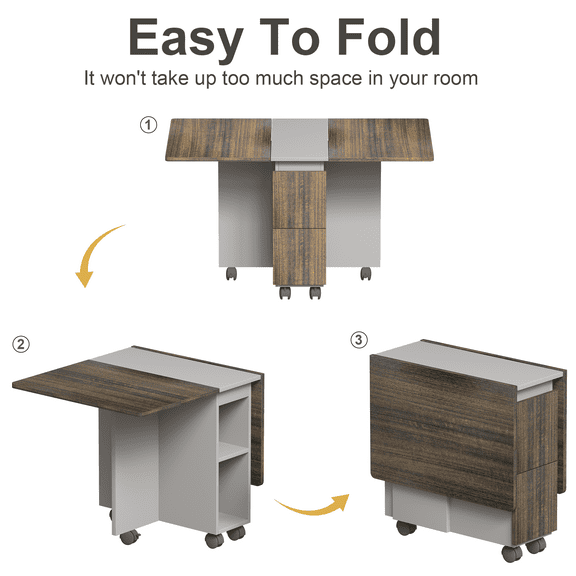 Easy To Fold

It won't take up too much space in your room

①

②

③