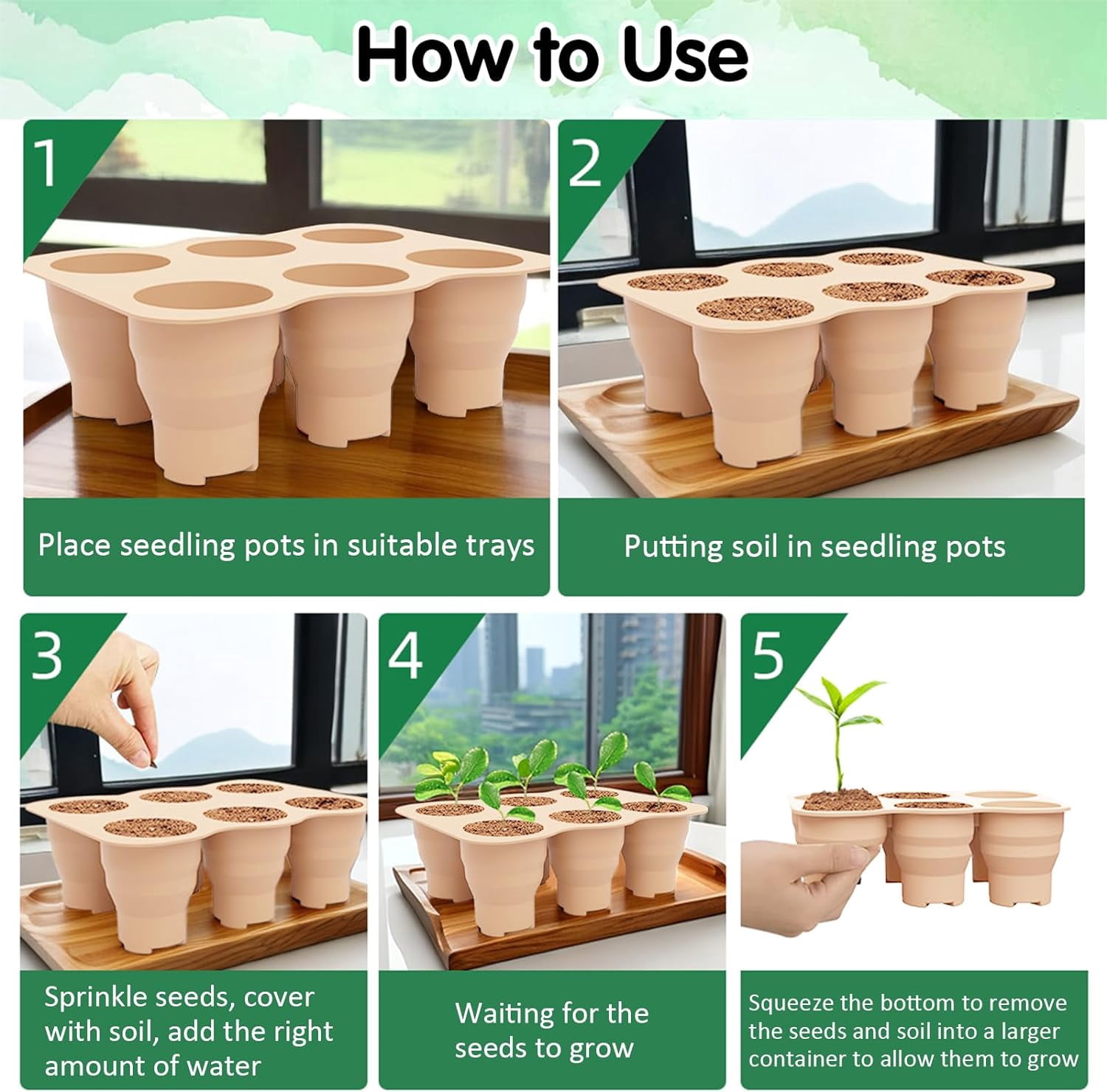 How to Use

1

Place seedling pots in suitable trays

2

Putting soil in seedling pots

3

Sprinkle seeds, cover with soil, add the right amount of water

4

Waiting for the seeds to grow

5

Squeeze the bottom to remove the seeds and soil into a larger container to allow them to grow