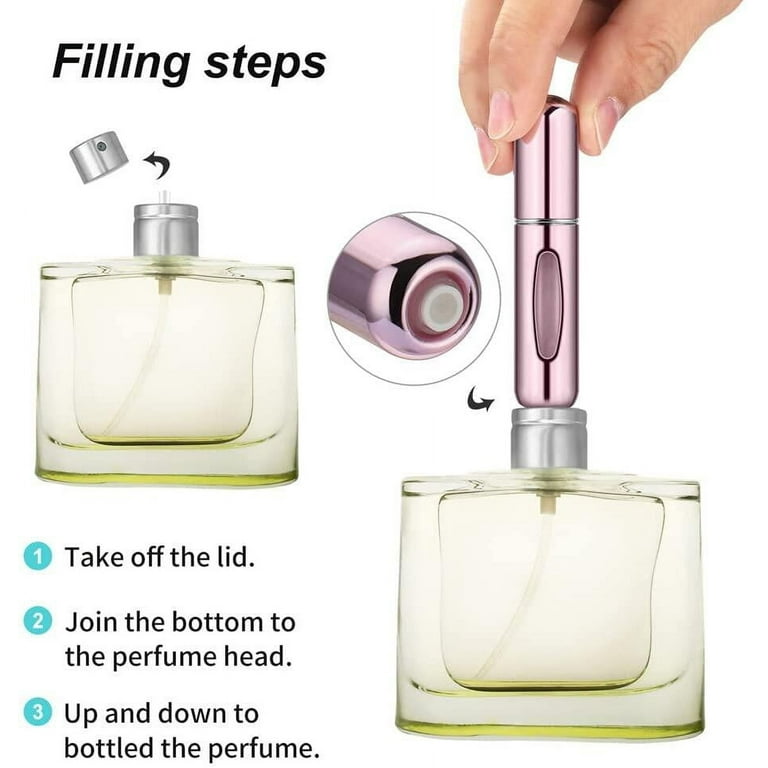 Filling steps

1 Take off the lid.

2 Join the bottom to the perfume head.

3 Up and down to bottled the perfume.