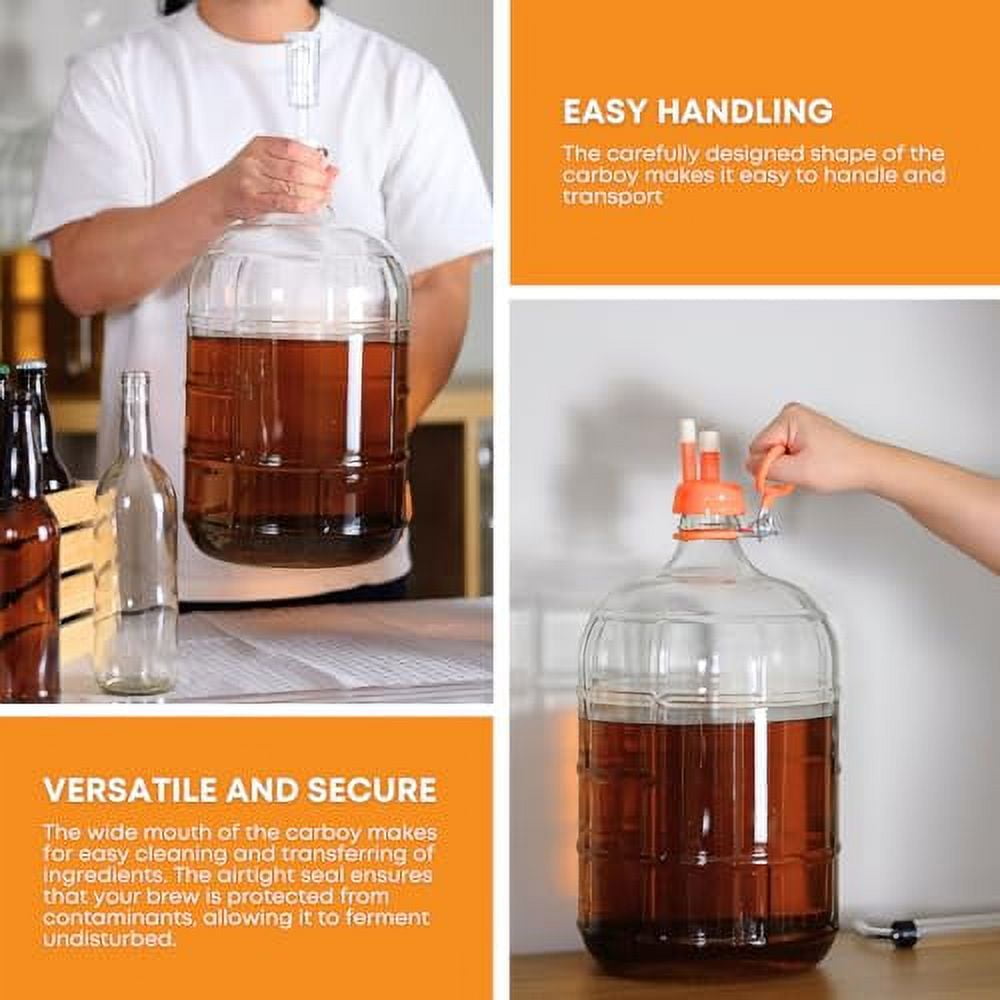 EASY HANDLING

The carefully designed shape of the carboy makes it easy to handle and transport

VERSATILE AND SECURE

The wide mouth of the carboy makes for easy cleaning and transferring of ingredients. The airtight seal ensures that your brew is protected from contaminants, allowing it to ferment undisturbed.