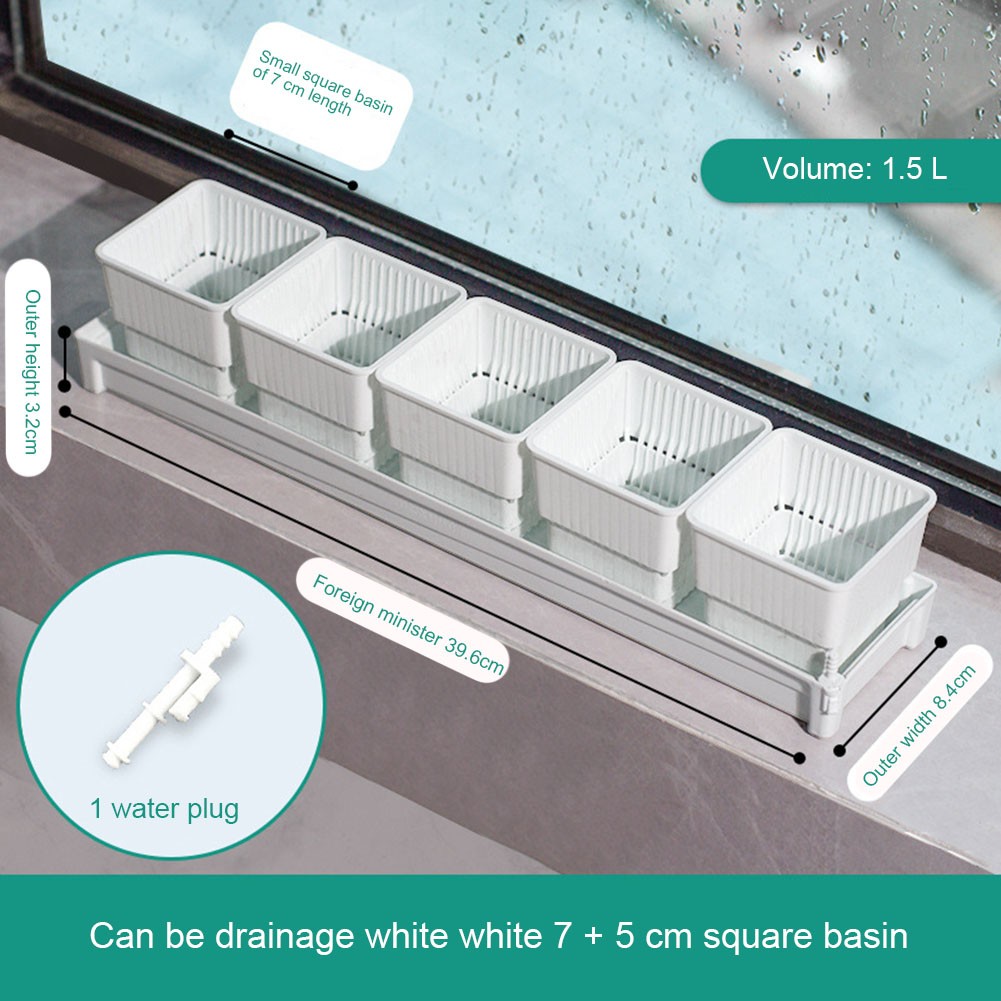 Small square basin of 7 cm length

Volume: 1.5 L

Outer height 3.2cm

Foreign minister 39.6cm

Outer width 8.4cm

1 water plug

Can be drainage white white 7 + 5 cm square basin