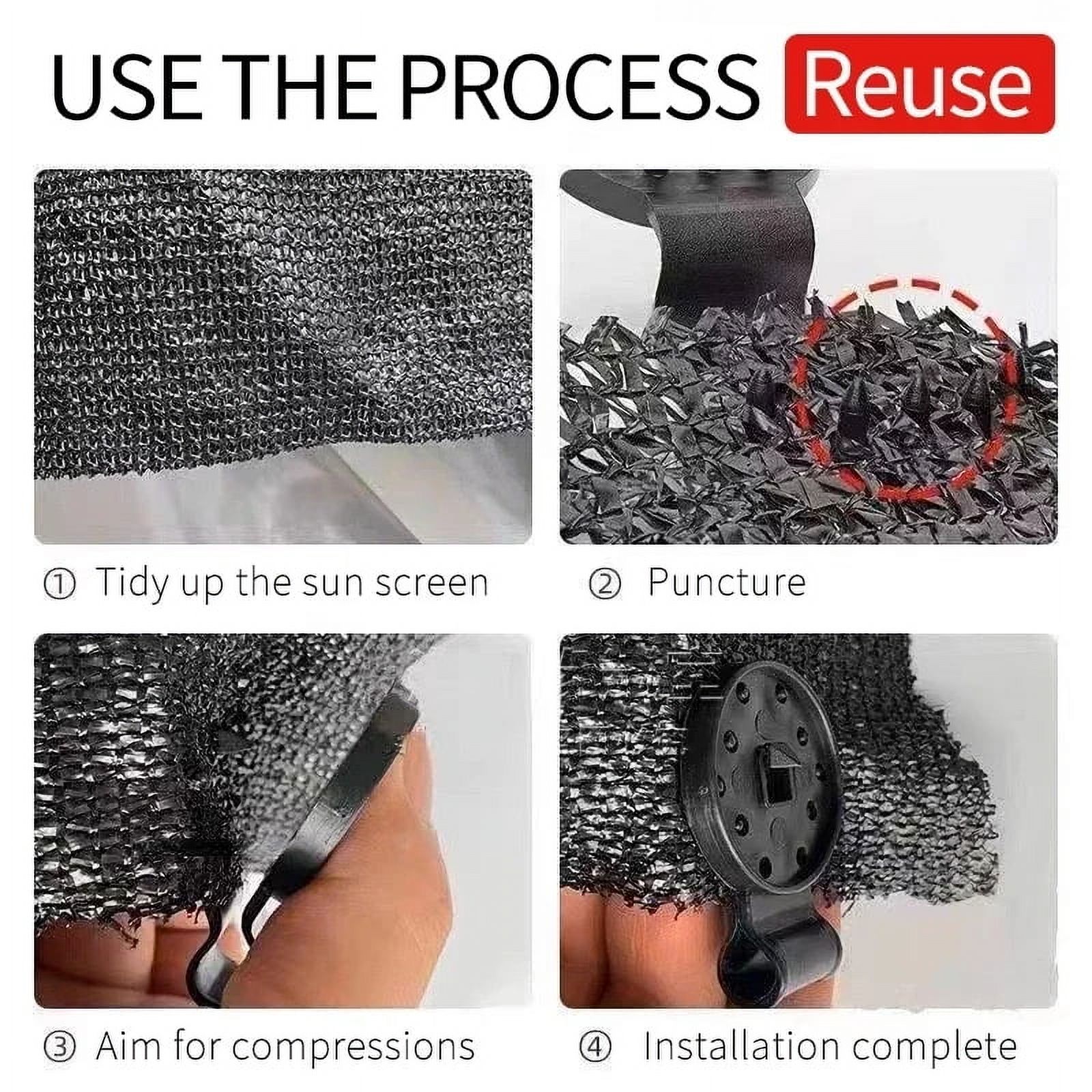 USE THE PROCESS Reuse

① Tidy up the sun screen

② Puncture

③ Aim for compressions

④ Installation complete