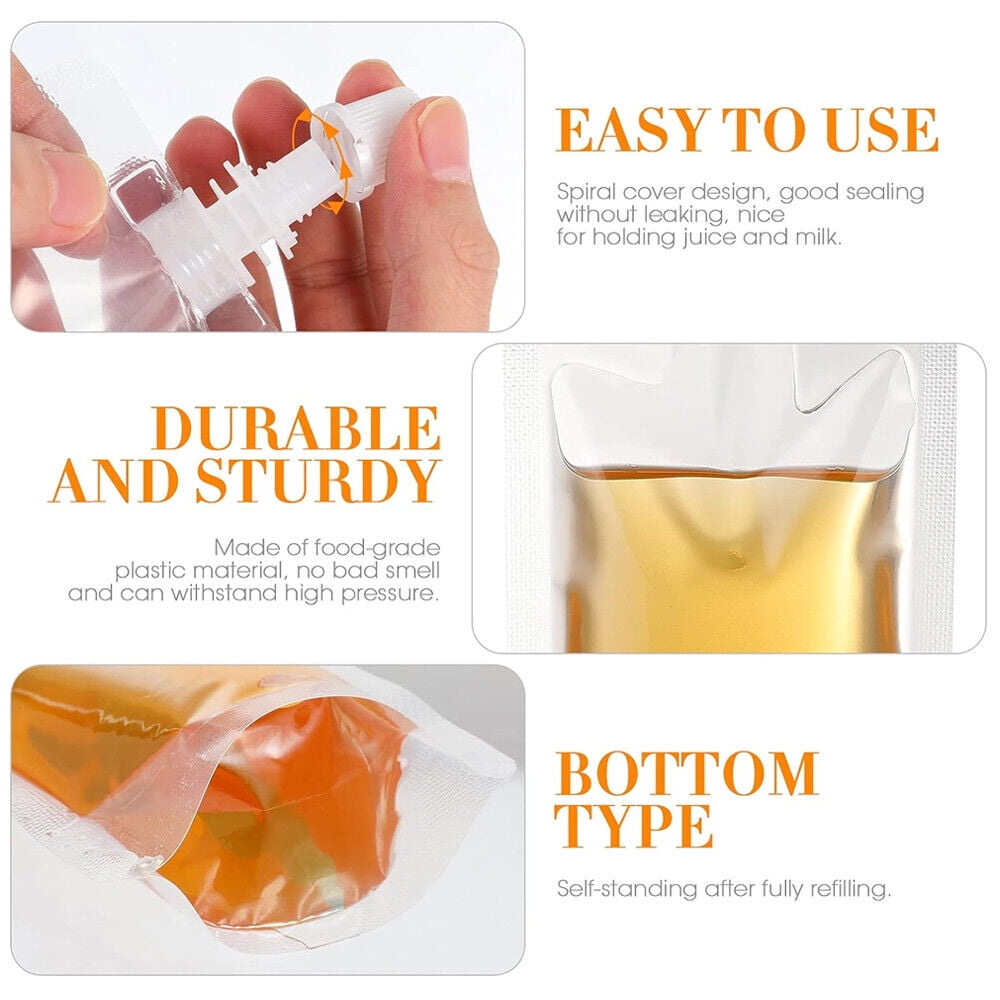 EASY TO USE

Spiral cover design, good sealing without leaking, nice for holding juice and milk.

DURABLE AND STURDY

Made of food-grade plastic material, no bad smell and can withstand high pressure.

BOTTOM TYPE

Self-standing after fully refilling.