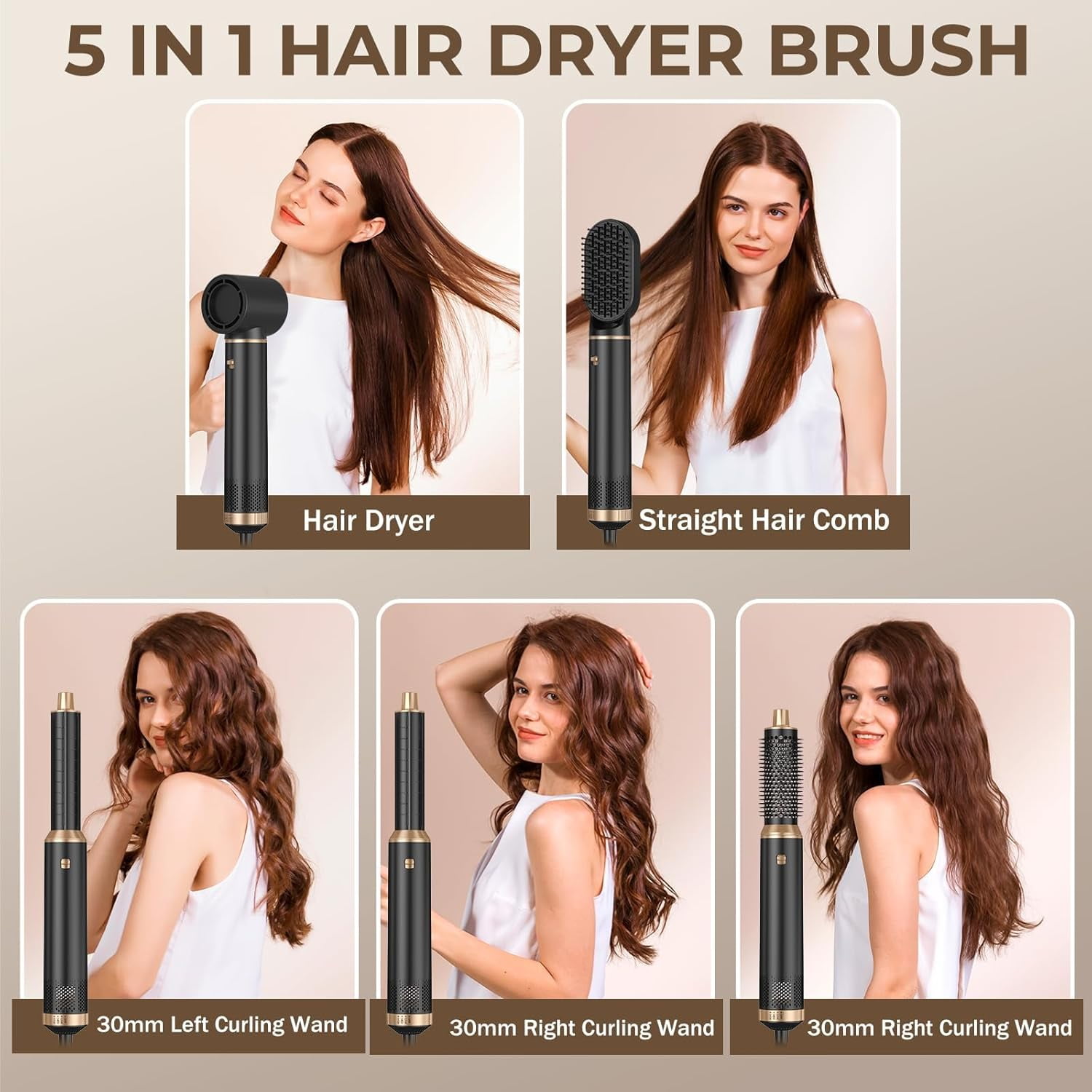 5 IN 1 HAIR DRYER BRUSH

Hair Dryer

Straight Hair Comb

30mm Left Curling Wand

30mm Right Curling Wand

30mm Right Curling Wand