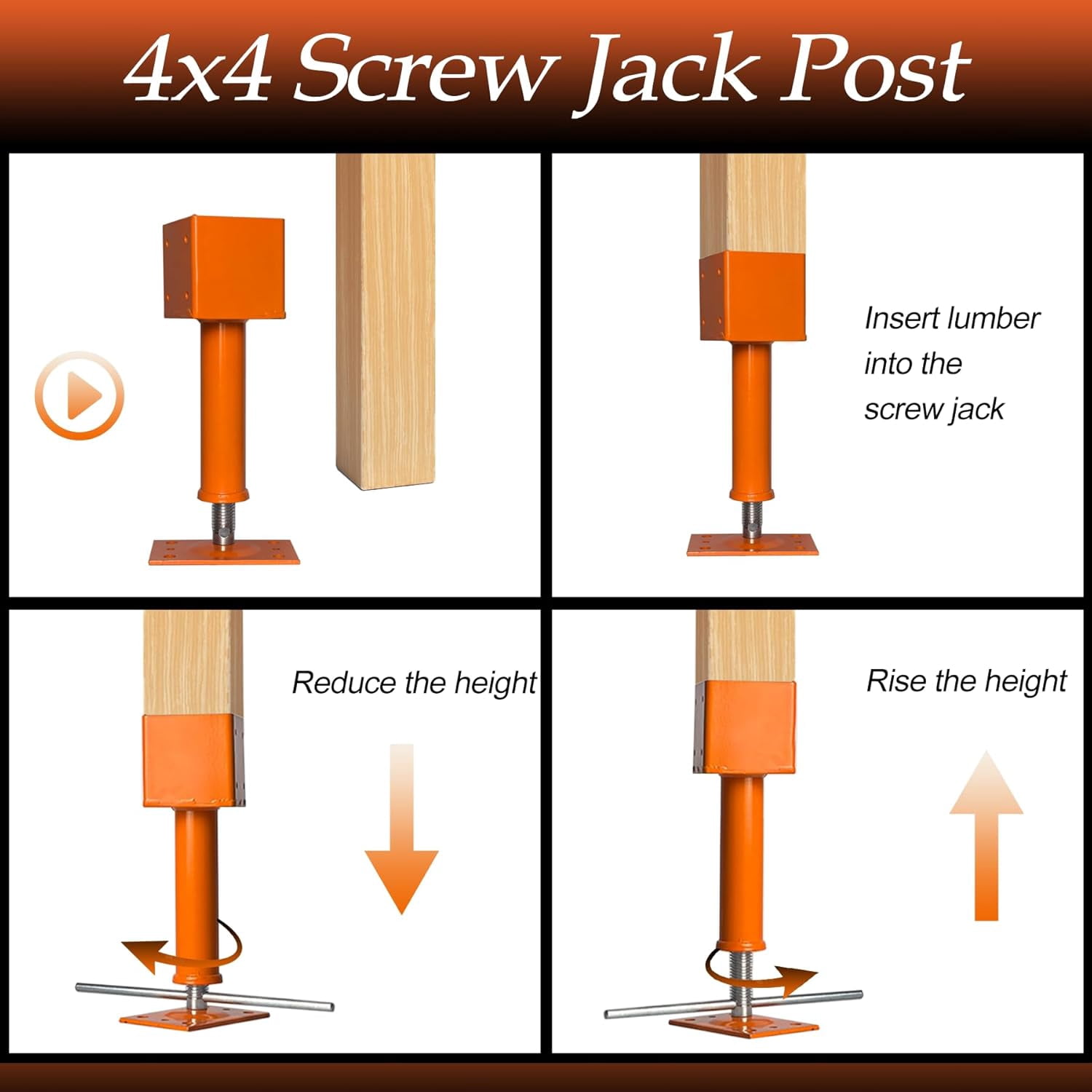 4x4 Screw Jack Post

Insert lumber into the screw jack

Reduce the height

Rise the height