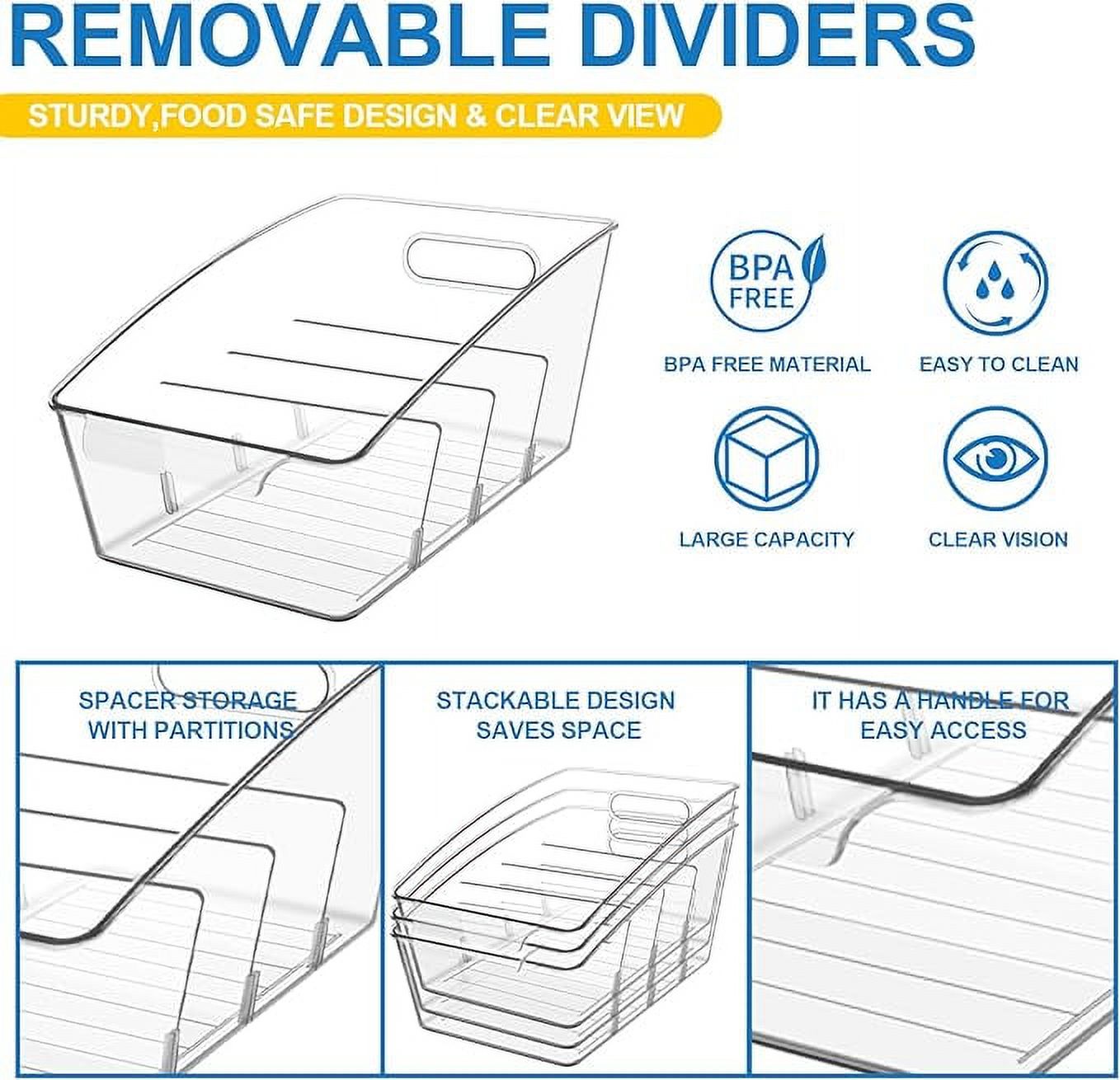 REMOVABLE DIVIDERS

STURDY,FOOD SAFE DESIGN & CLEAR VIEW

BPA FREE

BPA FREE MATERIAL

EASY TO CLEAN

LARGE CAPACITY

CLEAR VISION

SPACER STORAGE WITH PARTITIONS

STACKABLE DESIGN SAVES SPACE

IT HAS A HANDLE FOR EASY ACCESS