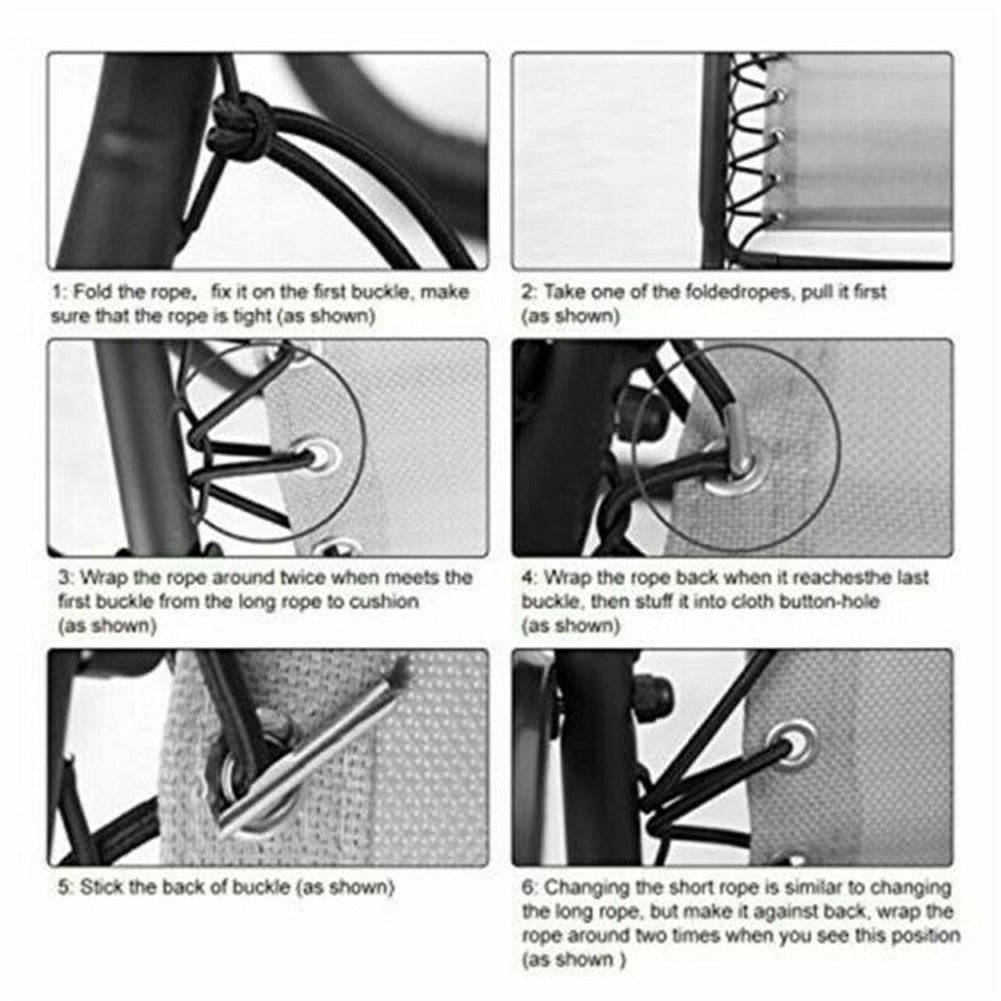 1: Fold the rope， fix it on the first buckle, make sure that the rope is tight (as shown)

2: Take one of the foldedropes, pull it first (as shown)

3: Wrap the rope around twice when meets the first buckle from the long rope to cushion (as shown)

4: Wrap the rope back when it reachesthe last buckle, then stuff it into cloth button-hole (as shown)

5: Stick the back of buckle (as shown)

6: Changing the short rope is similar to changing the long rope, but make it against back, wrap the rope around two times when you see this position (as shown )