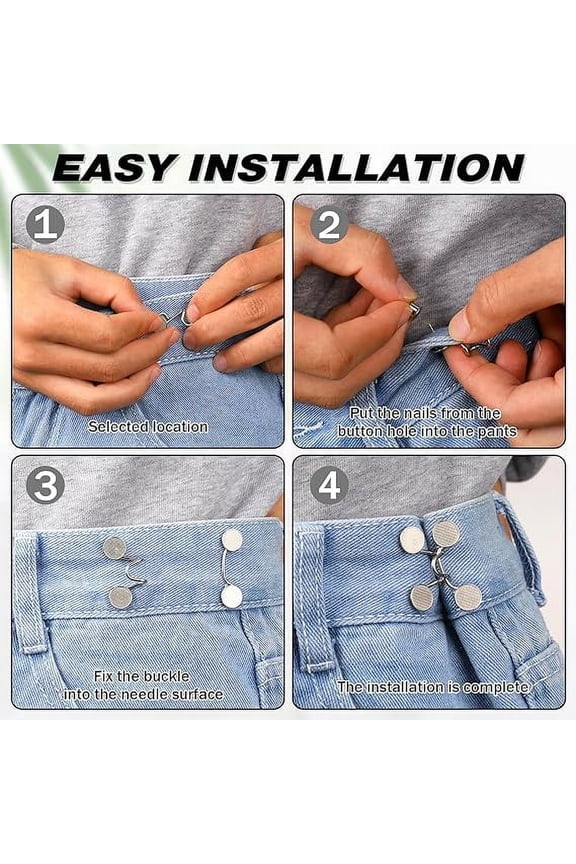 EASY INSTALLATION

1

Selected location

2

Put the nails from the button hole into the pants

3

Fix the buckle into the needle surface

4

The installation is complete