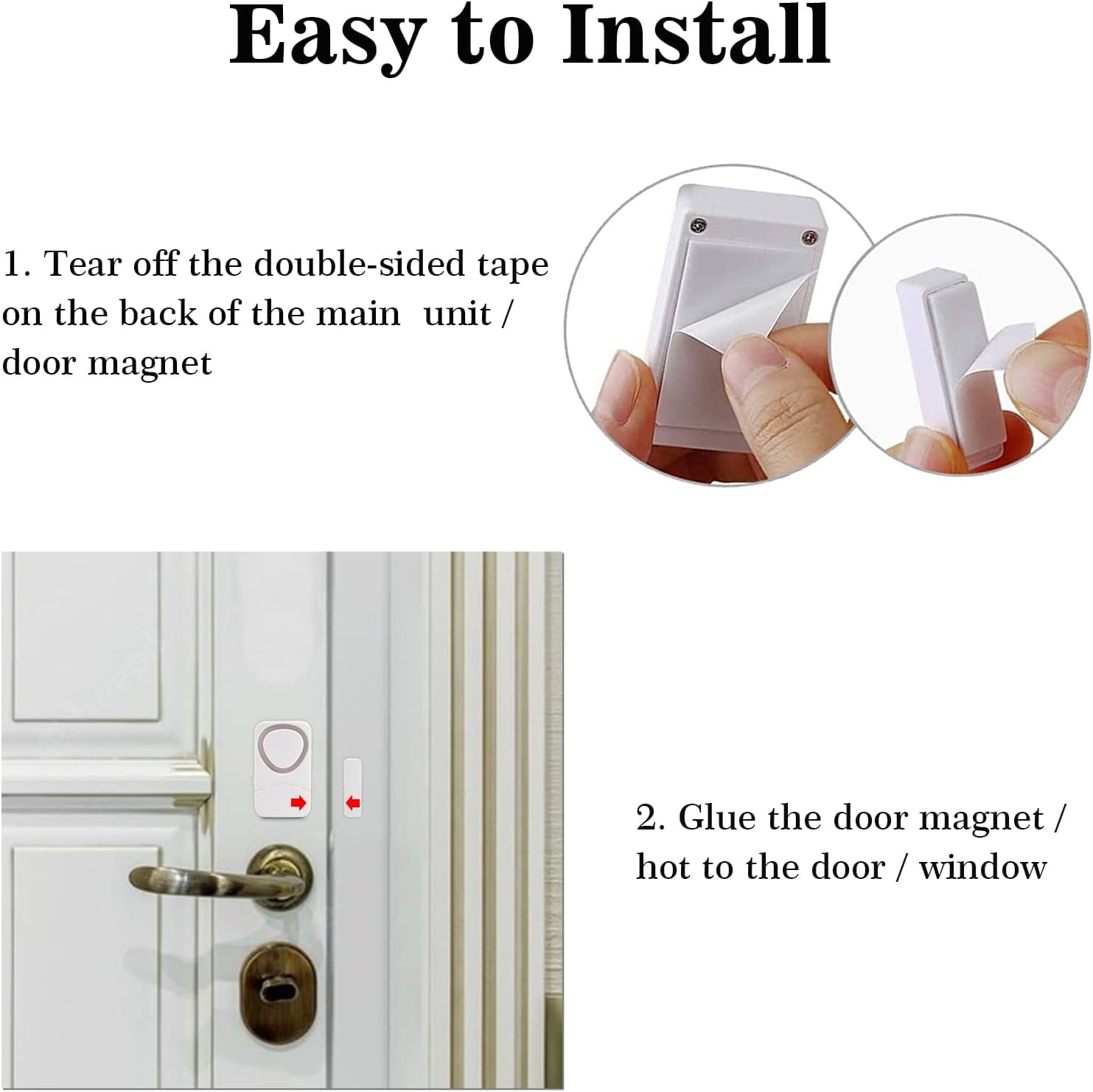 Easy to Install

1. Tear off the double-sided tape on the back of the main unit / door magnet

2. Glue the door magnet / hot to the door / window