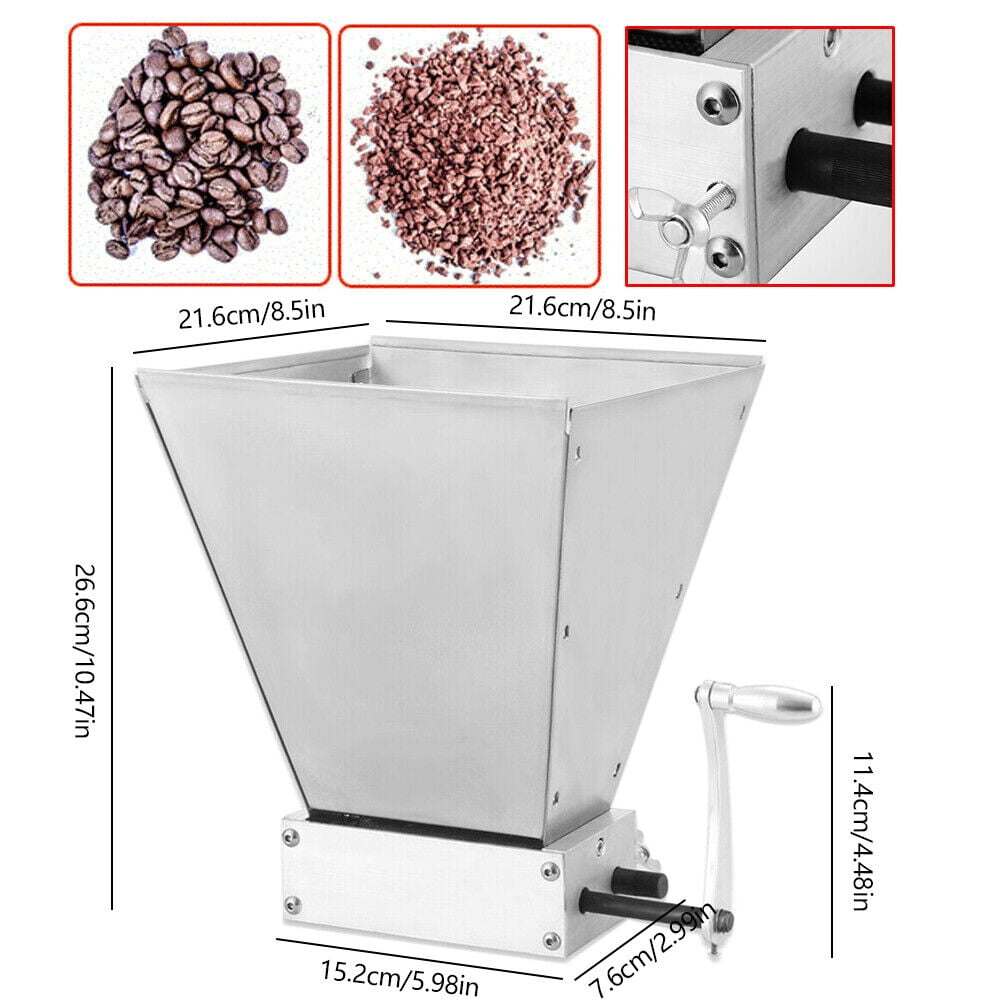 21.6cm/8.5in
21.6cm/8.5in
26.6cm/10.47in
11.4cm/4.48in
15.2cm/5.98in
7.6cm/2.99in