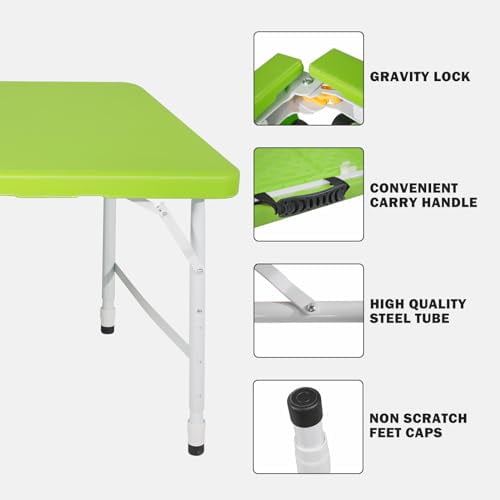 GRAVITY LOCK

CONVENIENT
CARRY HANDLE

HIGH QUALITY
STEEL TUBE

NON SCRATCH
FEET CAPS