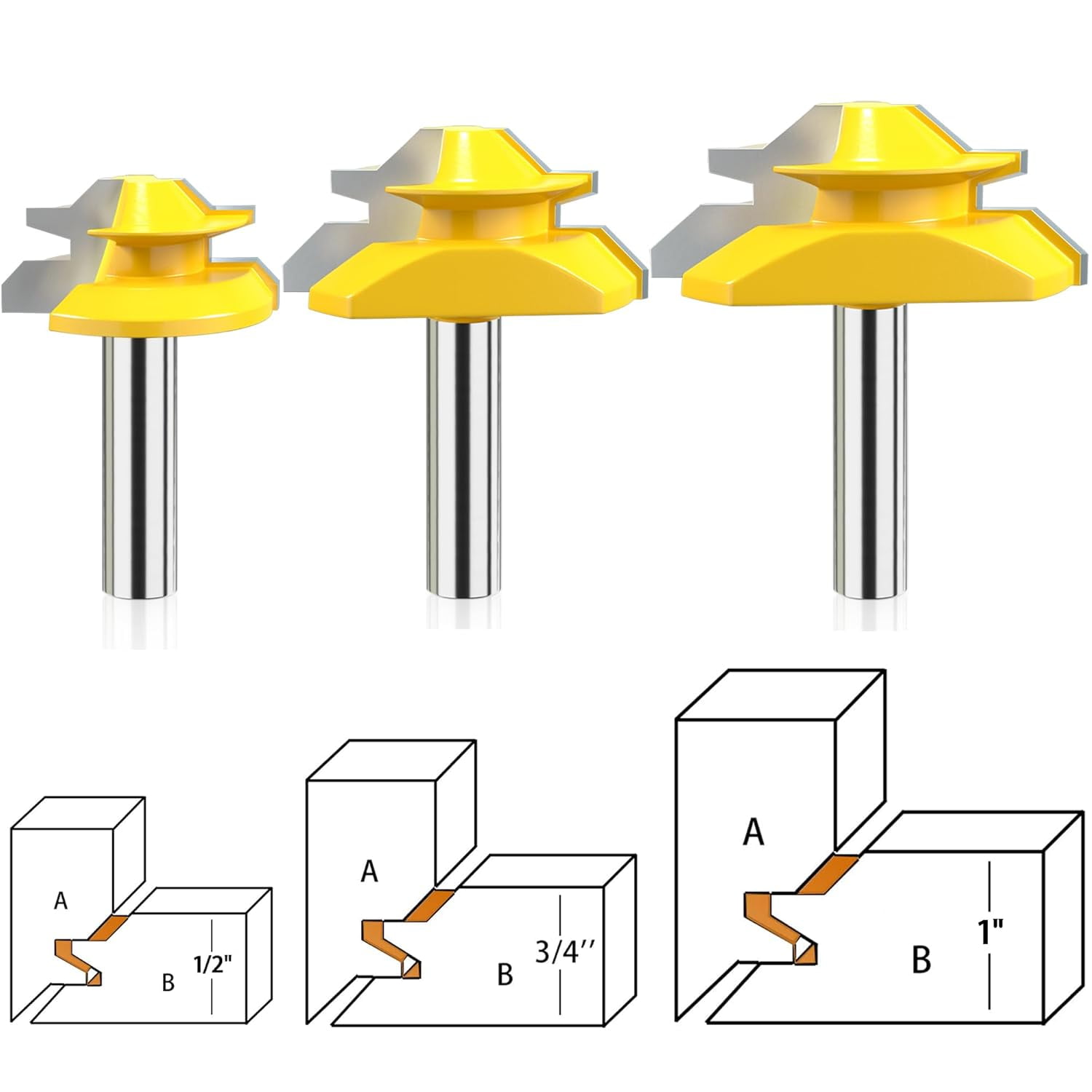 A
B
1/2"

A
B
3/4''

A
B
1"