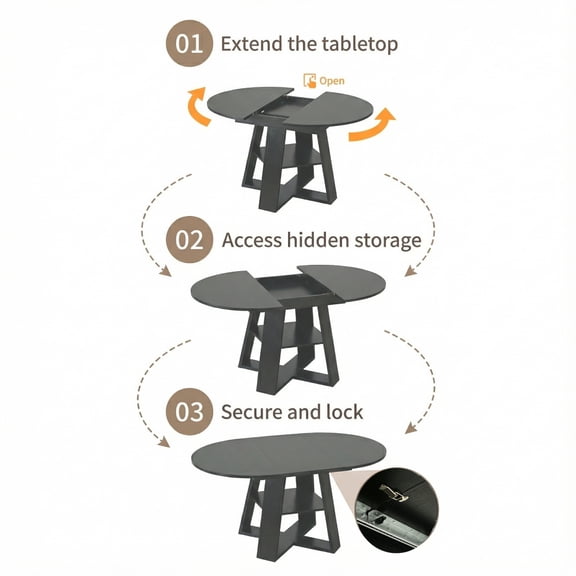 01 Extend the tabletop

Open

02 Access hidden storage

03 Secure and lock