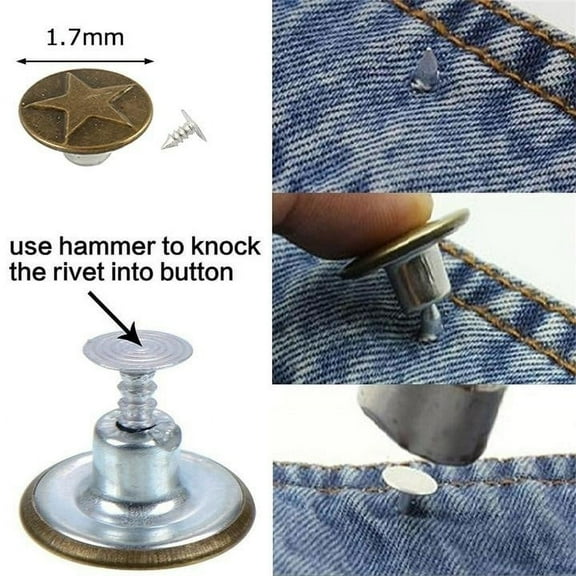 1.7mm

use hammer to knock the rivet into button