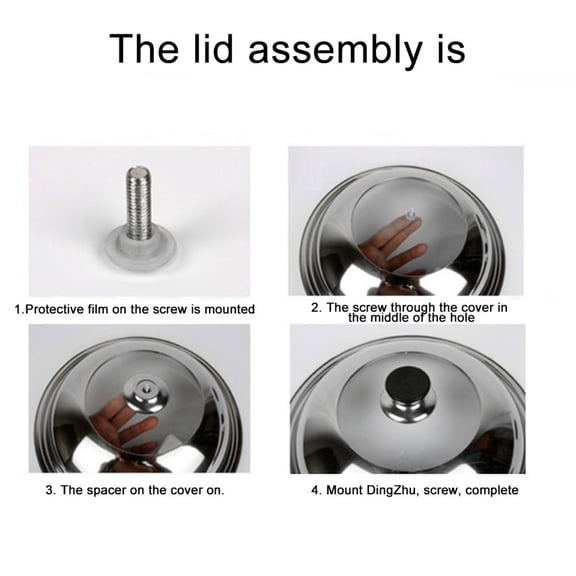 The lid assembly is

1.Protective film on the screw is mounted

2. The screw through the cover in the middle of the hole

3. The spacer on the cover on.

4. Mount DingZhu, screw, complete