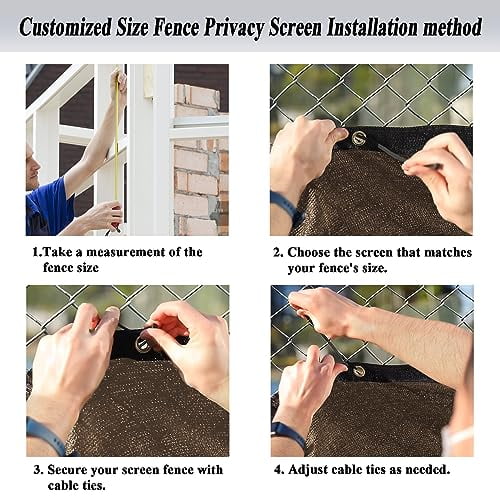 Customized Size Fence Privacy Screen Installation method

1.Take a measurement of the fence size

2. Choose the screen that matches your fence's size.

3. Secure your screen fence with cable ties.

4. Adjust cable ties as needed.