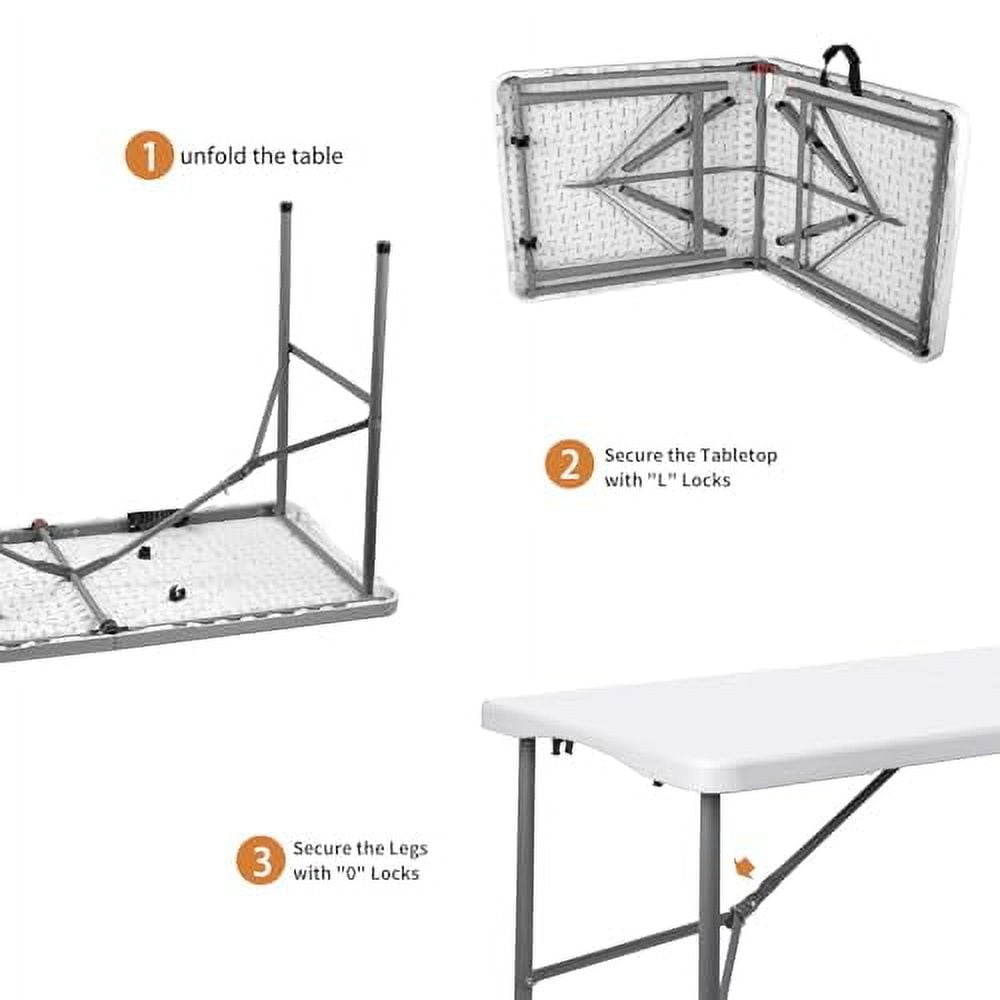 1 unfold the table

2 Secure the Tabletop with "L" Locks

3 Secure the Legs with "0" Locks