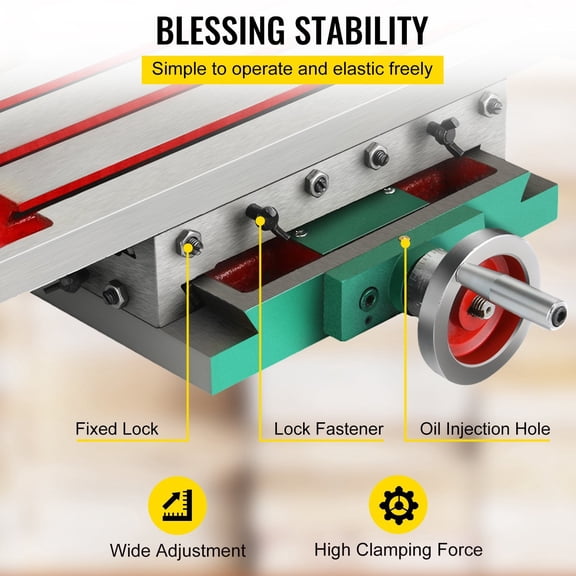 BLESSING STABILITY

Simple to operate and elastic freely

Fixed Lock

Lock Fastener

Oil Injection Hole

Wide Adjustment

High Clamping Force