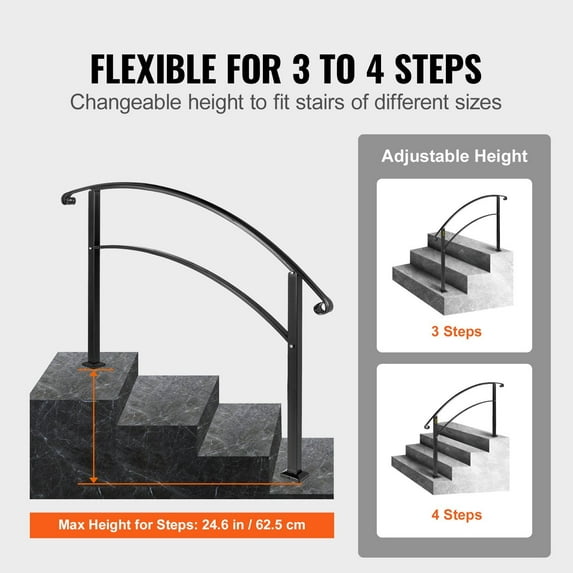 FLEXIBLE FOR 3 TO 4 STEPS
Changeable height to fit stairs of different sizes

Max Height for Steps: 24.6 in / 62.5 cm

Adjustable Height

3 Steps

4 Steps