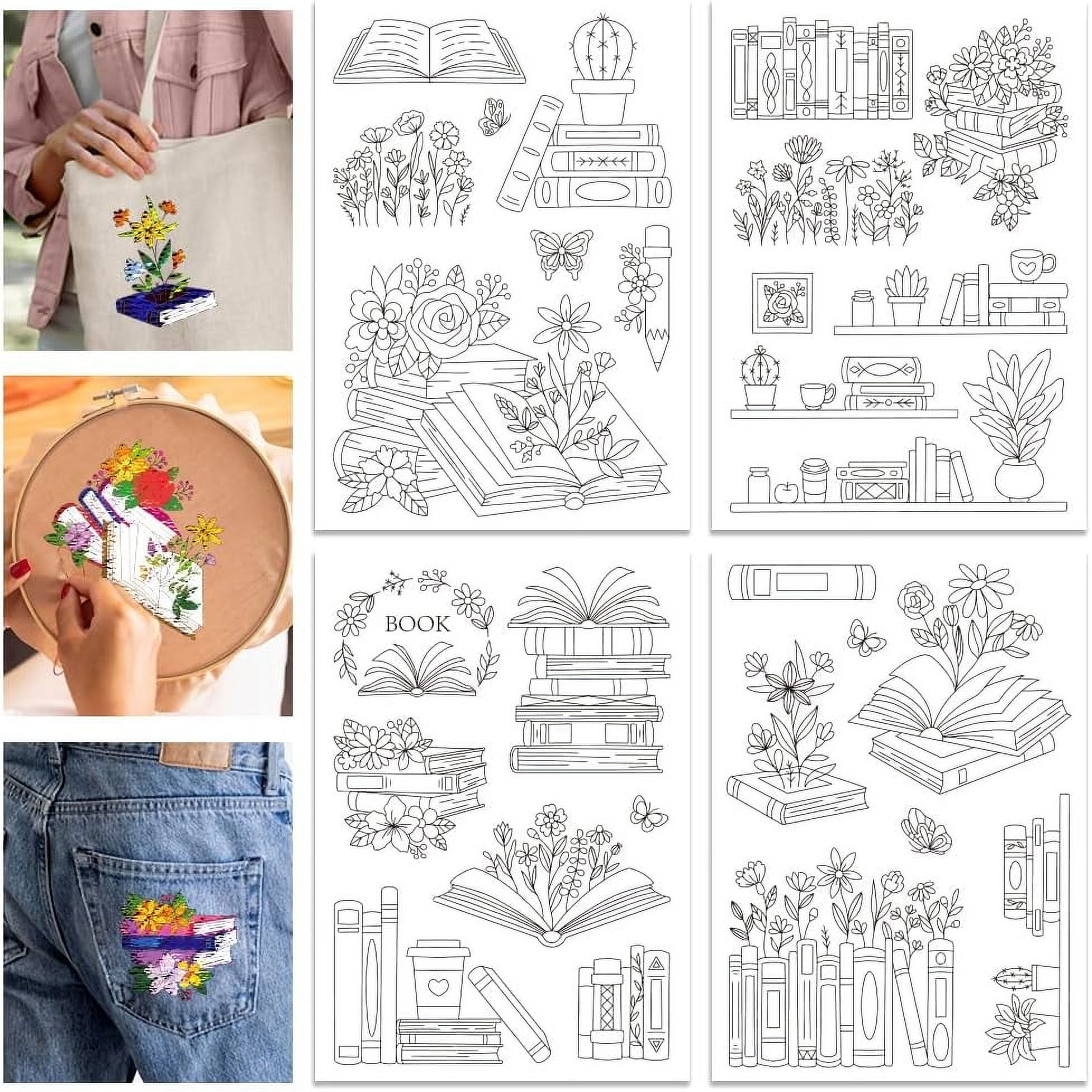 BOOK