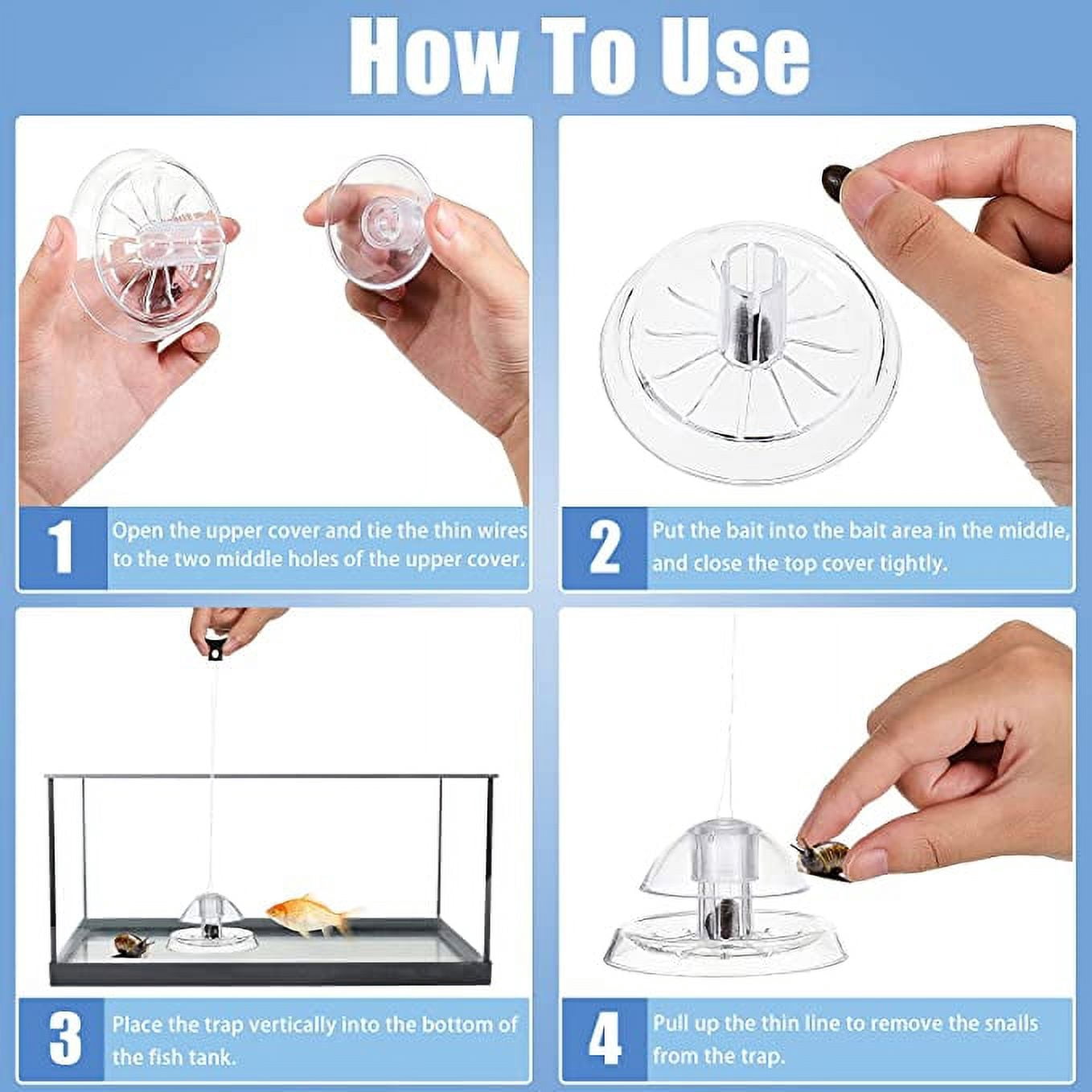 How To Use

1
Open the upper cover and tie the thin wires to the two middle holes of the upper cover.

2
Put the bait into the bait area in the middle, and close the top cover tightly.

3
Place the trap vertically into the bottom of the fish tank.

4
Pull up the thin line to remove the snails from the trap.