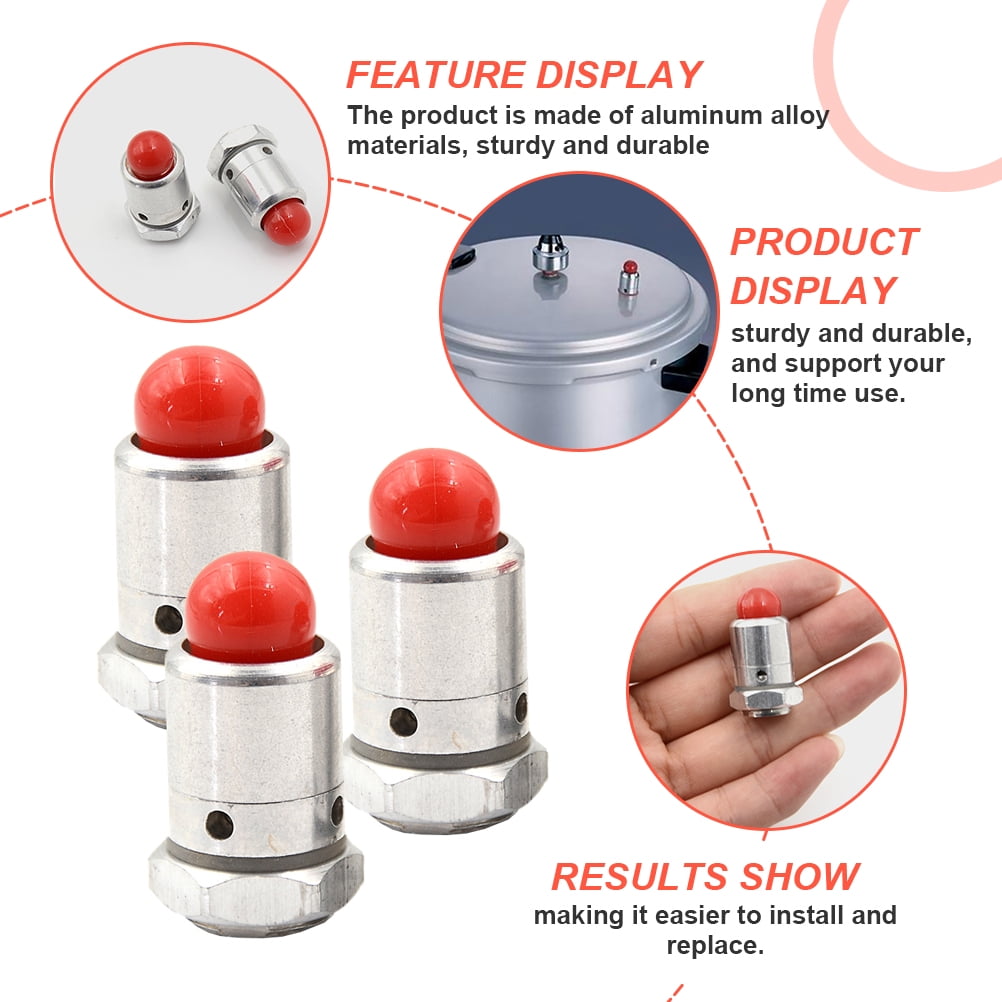 FEATURE DISPLAY
The product is made of aluminum alloy materials, sturdy and durable

PRODUCT DISPLAY
sturdy and durable, and support your long time use.

RESULTS SHOW
making it easier to install and replace.