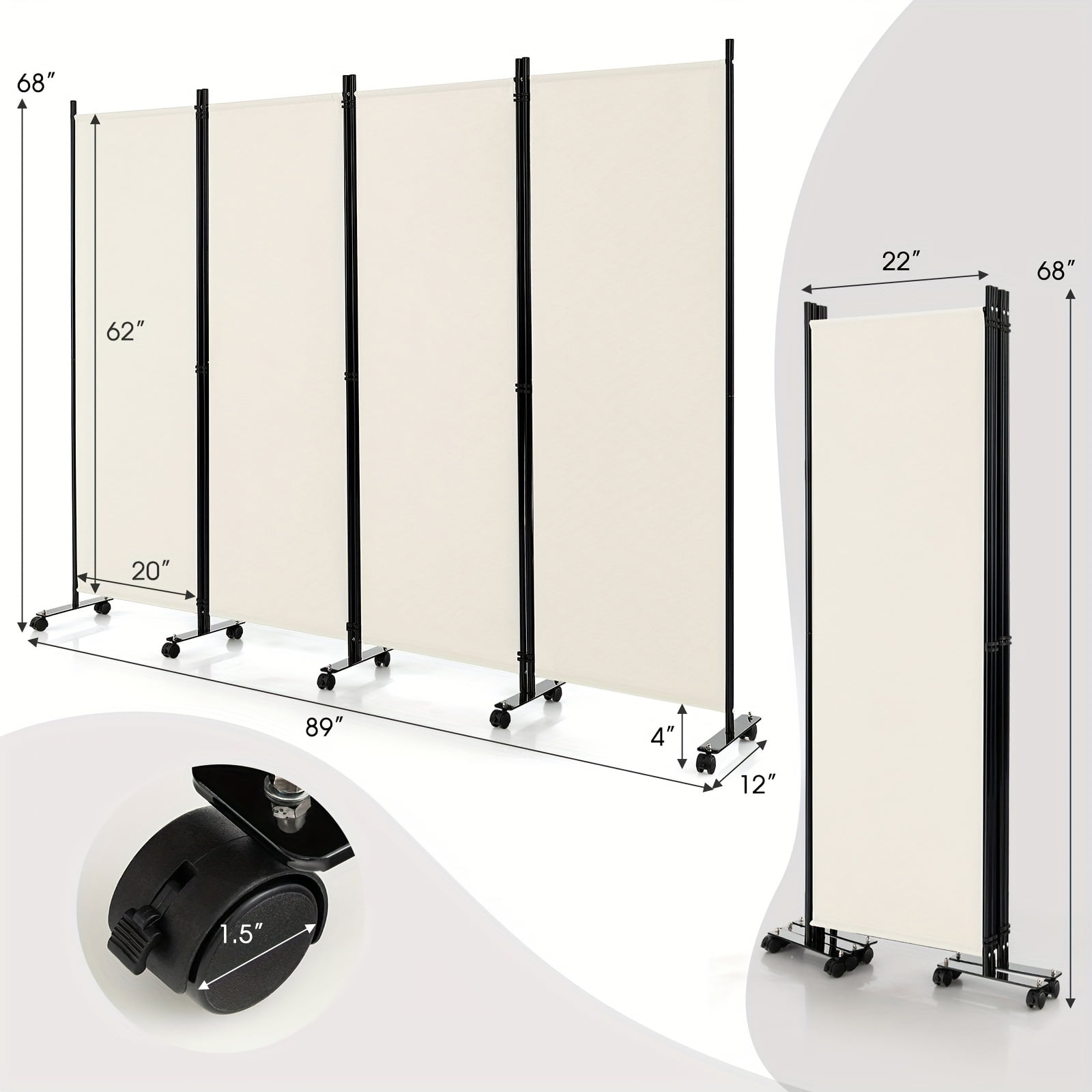 68″
62″
20″
89″
4″
12″
1.5″
22″
68″