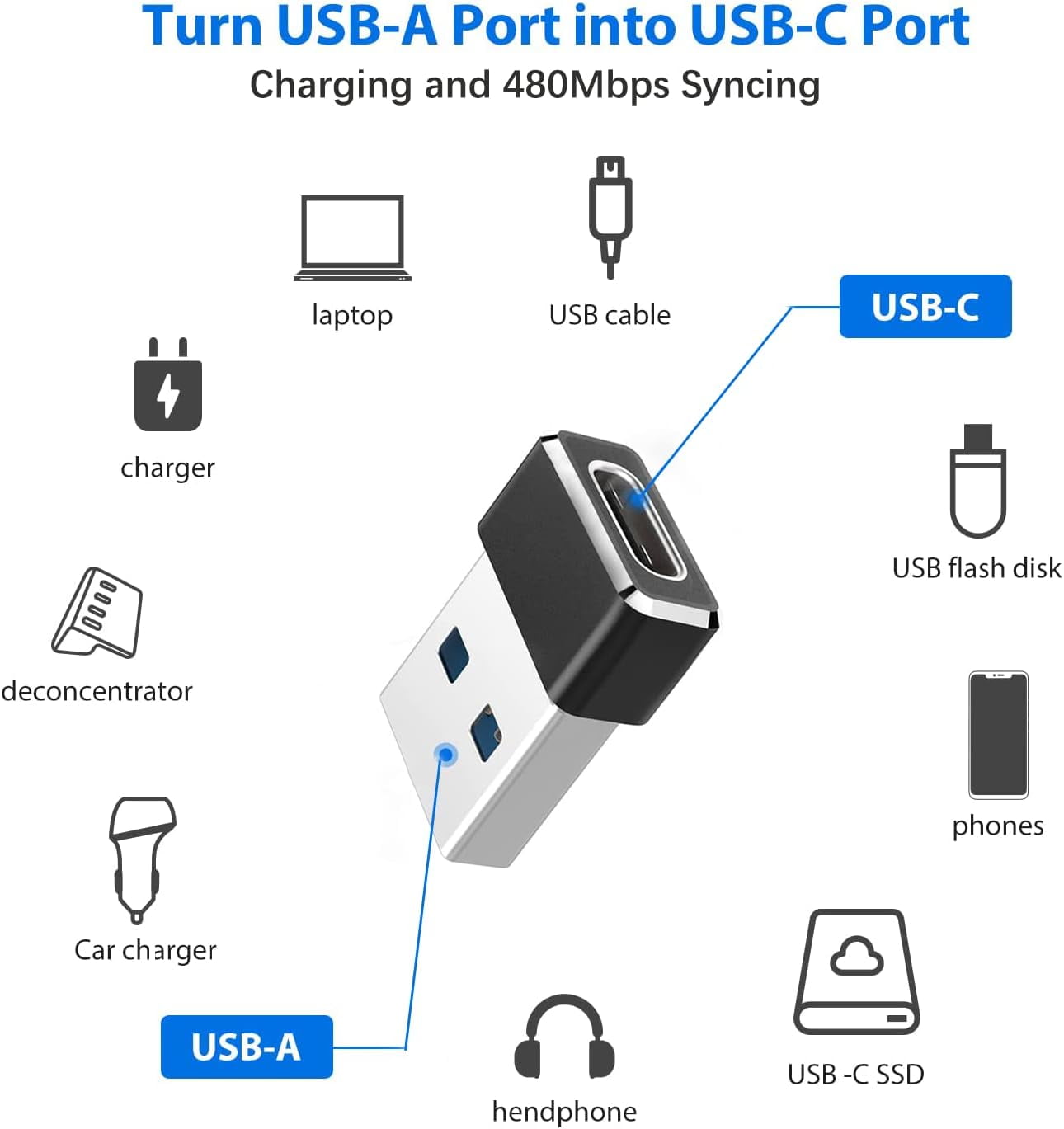 Turn USB-A Port into USB-C Port
Charging and 480Mbps Syncing

laptop

USB cable

USB-C

charger

USB flash disk

deconcentrator

phones

Car charger

USB-A

hendphone

USB -C SSD