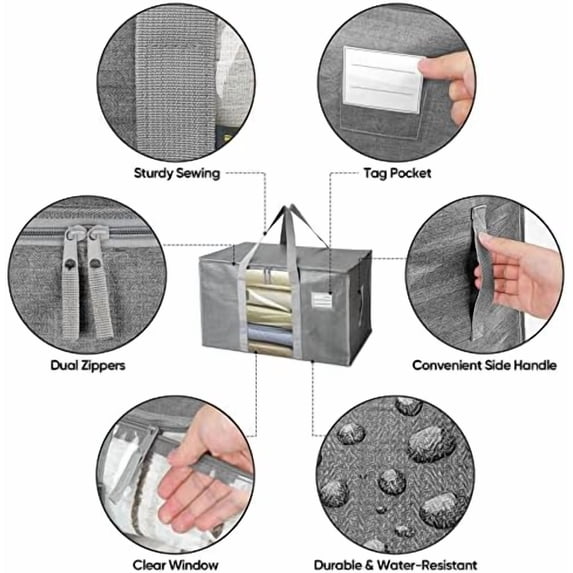 Sturdy Sewing

Tag Pocket

Dual Zippers

Convenient Side Handle

Clear Window

Durable & Water-Resistant