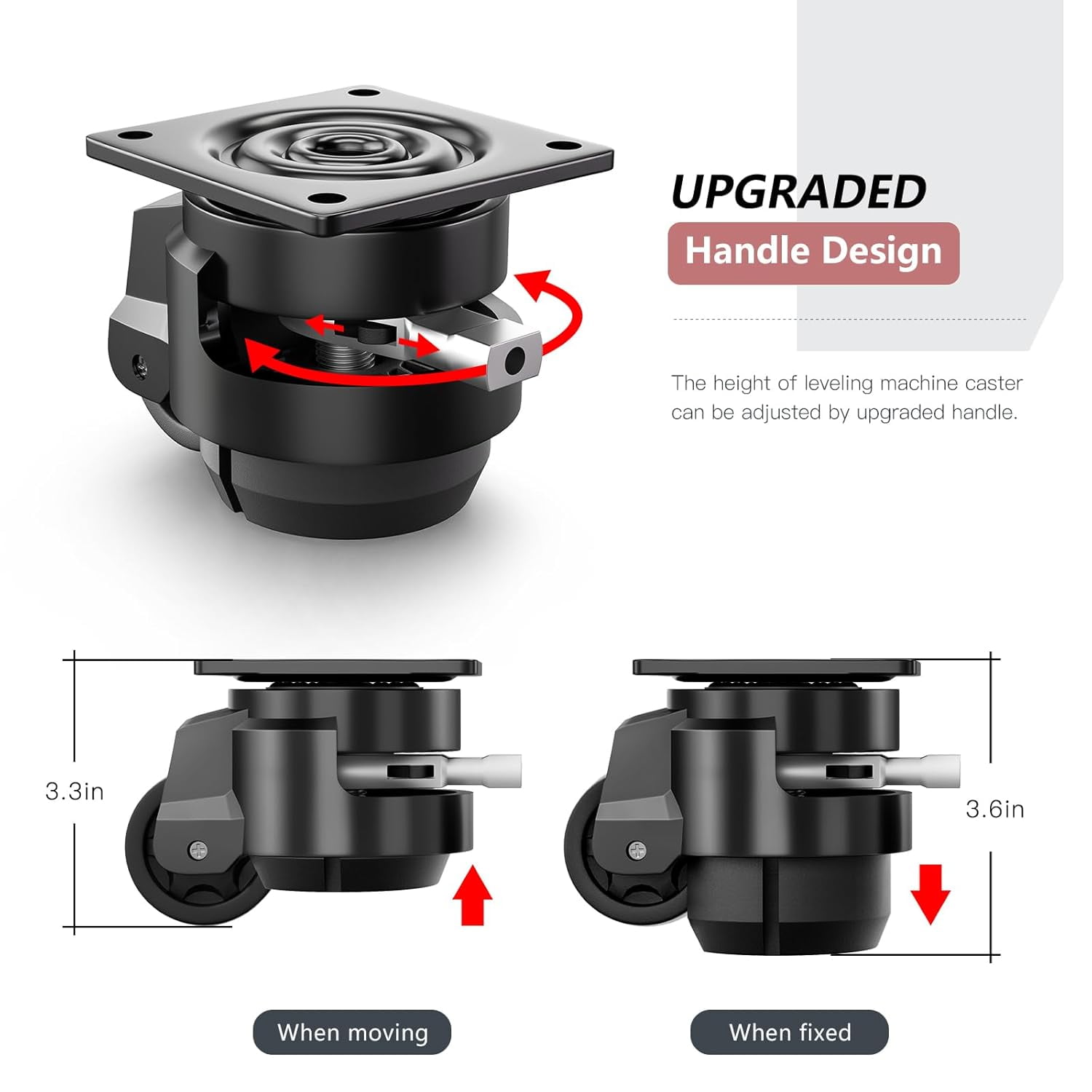 UPGRADED
Handle Design

The height of leveling machine caster can be adjusted by upgraded handle.

3.3in

3.6in

When moving

When fixed