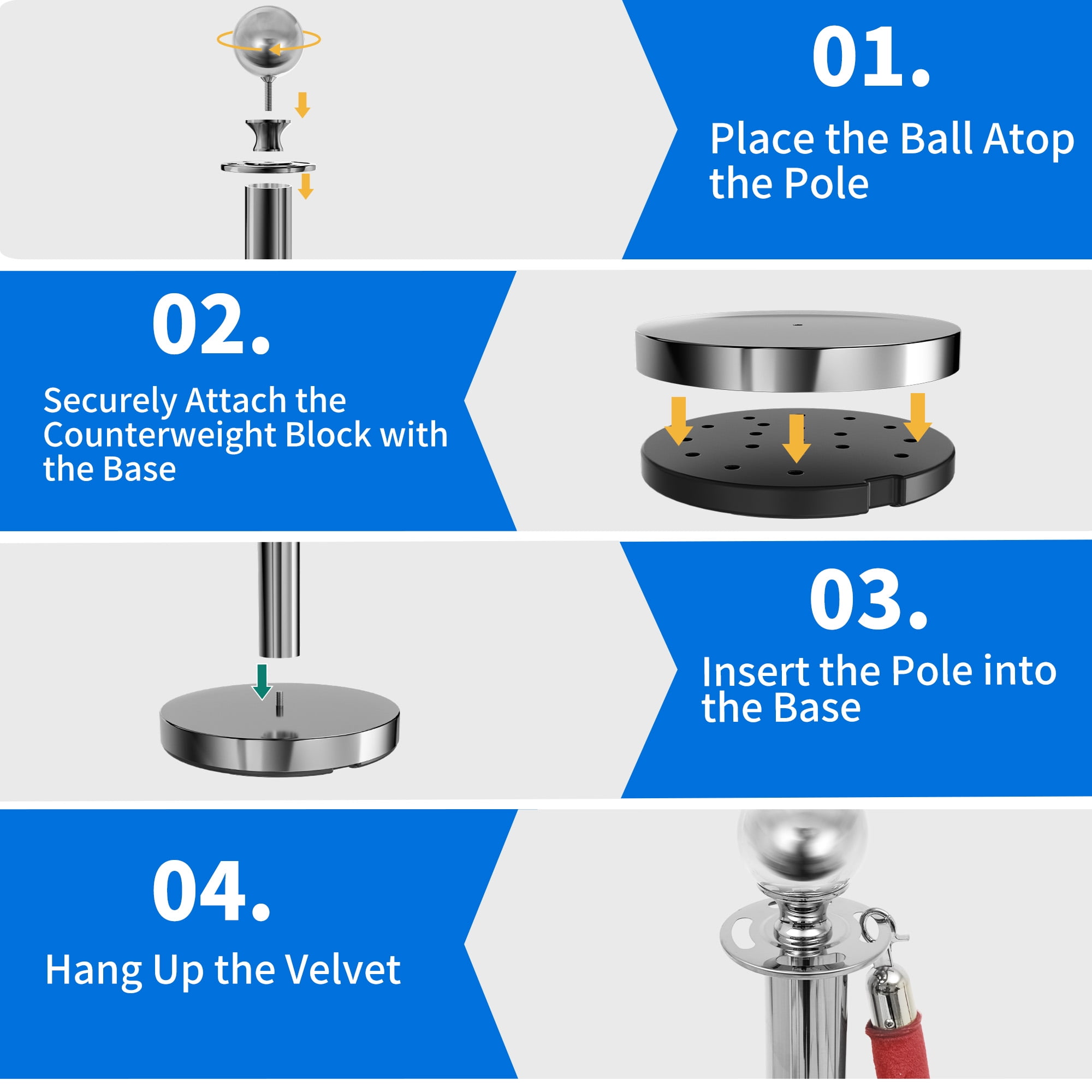 01.

Place the Ball Atop the Pole

02.

Securely Attach the Counterweight Block with the Base

03.

Insert the Pole into the Base

04.

Hang Up the Velvet