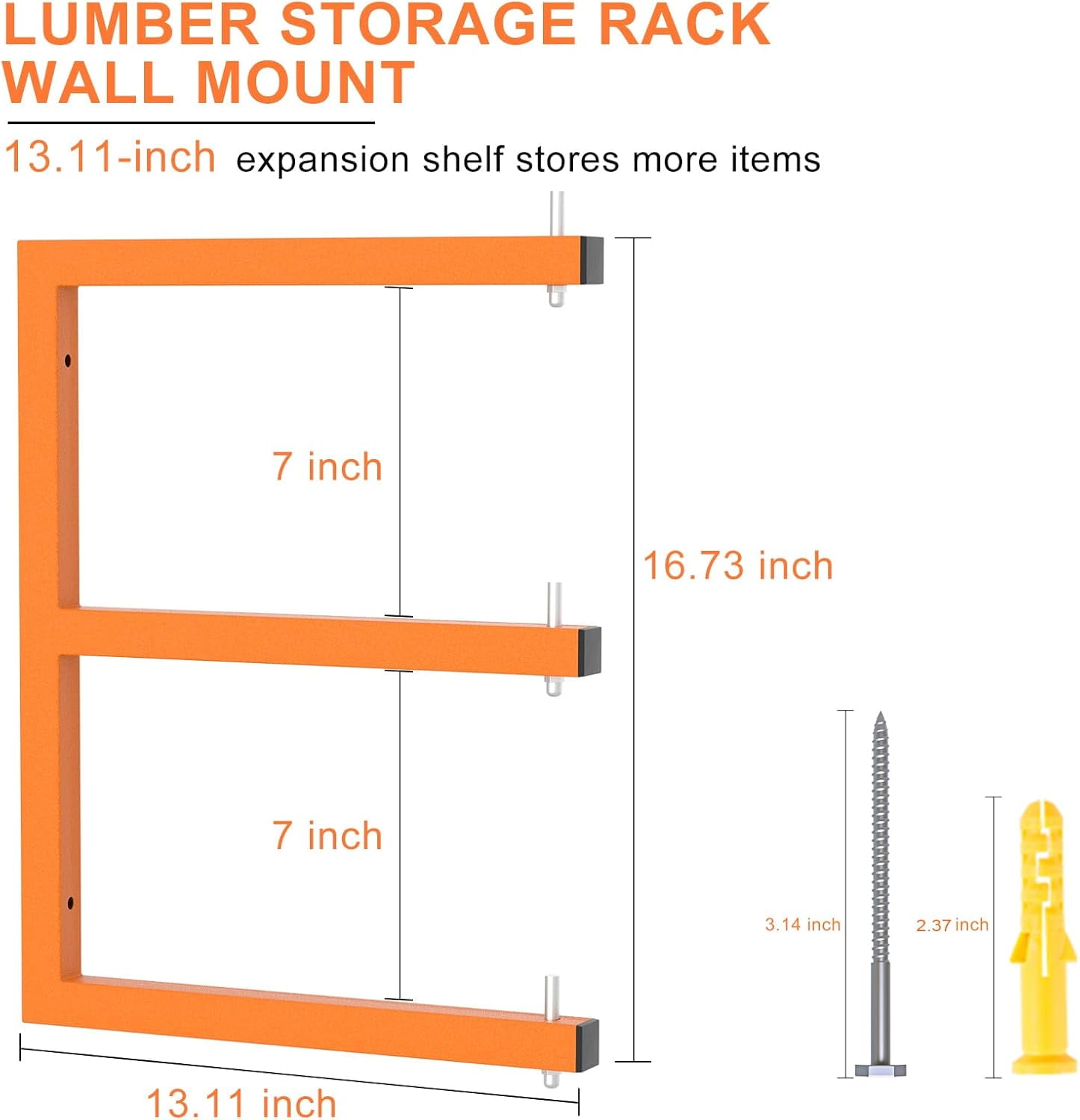 LUMBER STORAGE RACK WALL MOUNT

13.11-inch expansion shelf stores more items

7 inch

16.73 inch

7 inch

3.14 inch

2.37 inch

13.11 inch