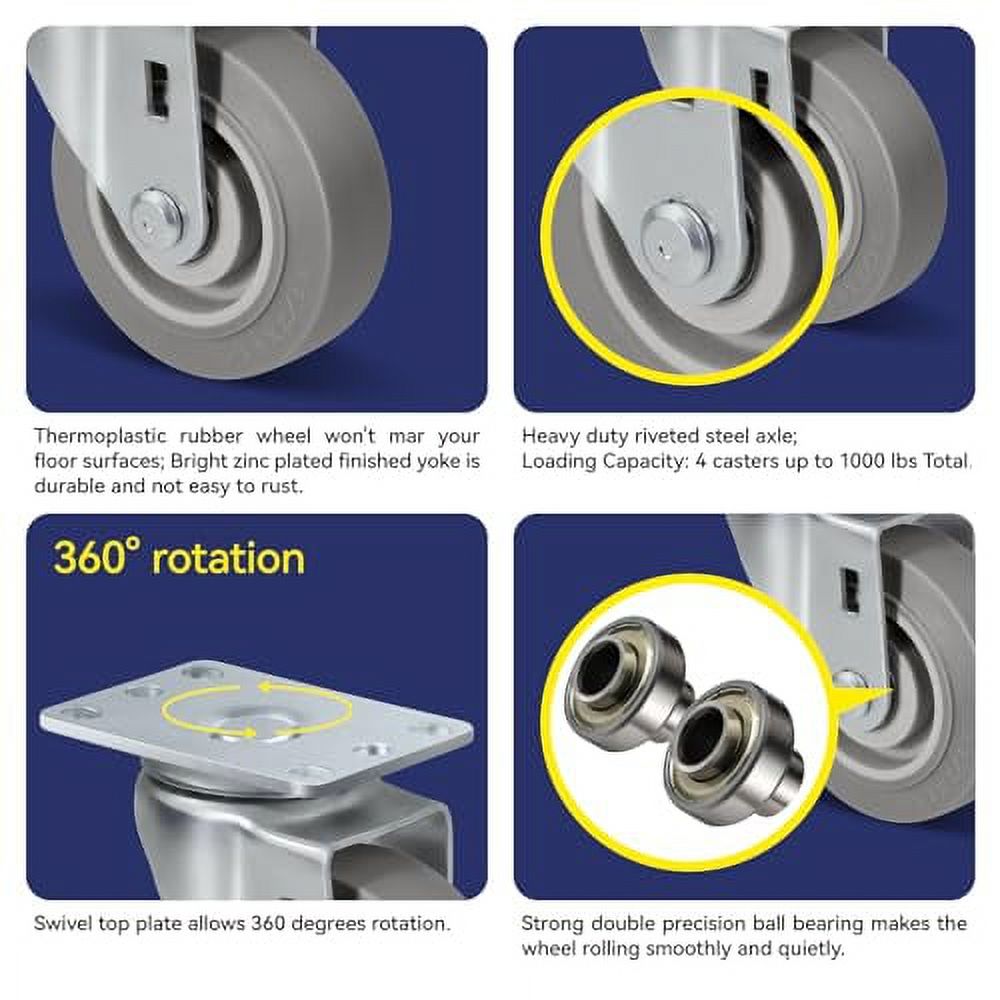 Thermoplastic rubber wheel won't mar your floor surfaces; Bright zinc plated finished yoke is durable and not easy to rust.

Heavy duty riveted steel axle;
Loading Capacity: 4 casters up to 1000 lbs Total.

360° rotation

Swivel top plate allows 360 degrees rotation.

Strong double precision ball bearing makes the wheel rolling smoothly and quietly.