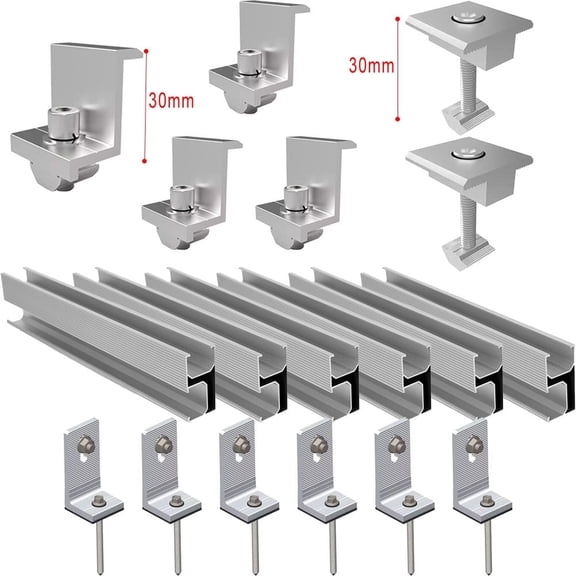 30mm

30mm