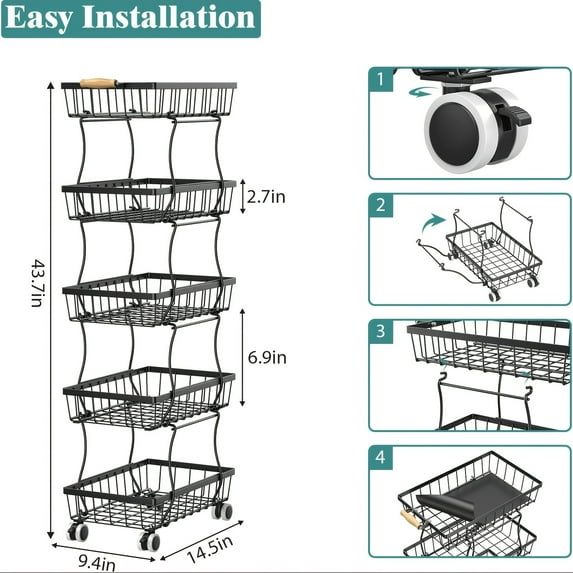 Easy Installation

43.7in

2.7in

6.9in

9.4in

14.5in

1

2

3

4